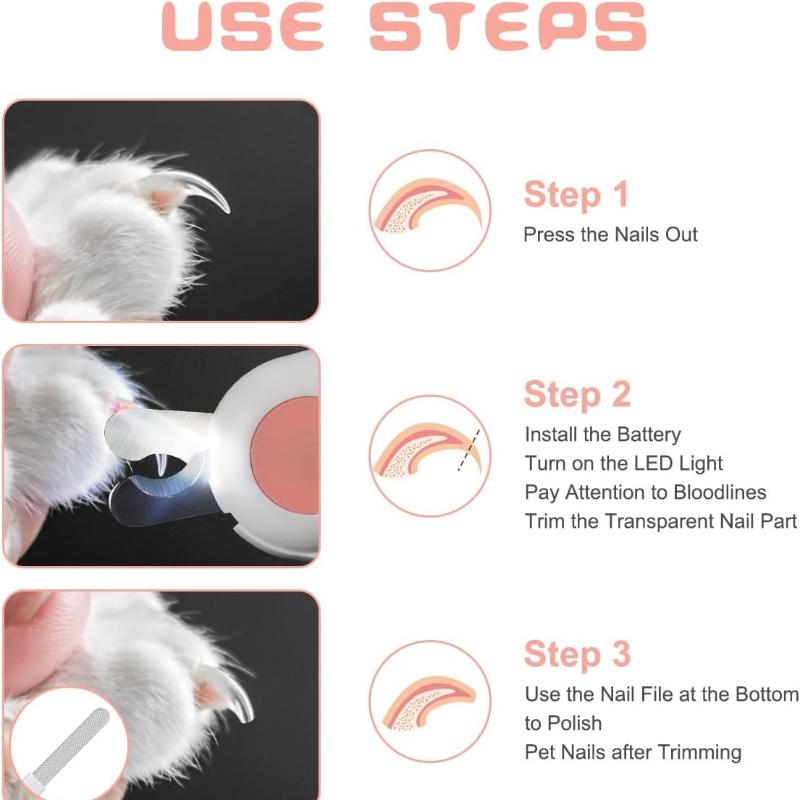 USE STEPS

Step 1
Press the Nails Out

Step 2
Install the Battery
Turn on the LED Light
Pay Attention to Bloodlines
Trim the Transparent Nail Part

Step 3
Use the Nail File at the Bottom to Polish
Pet Nails after Trimming