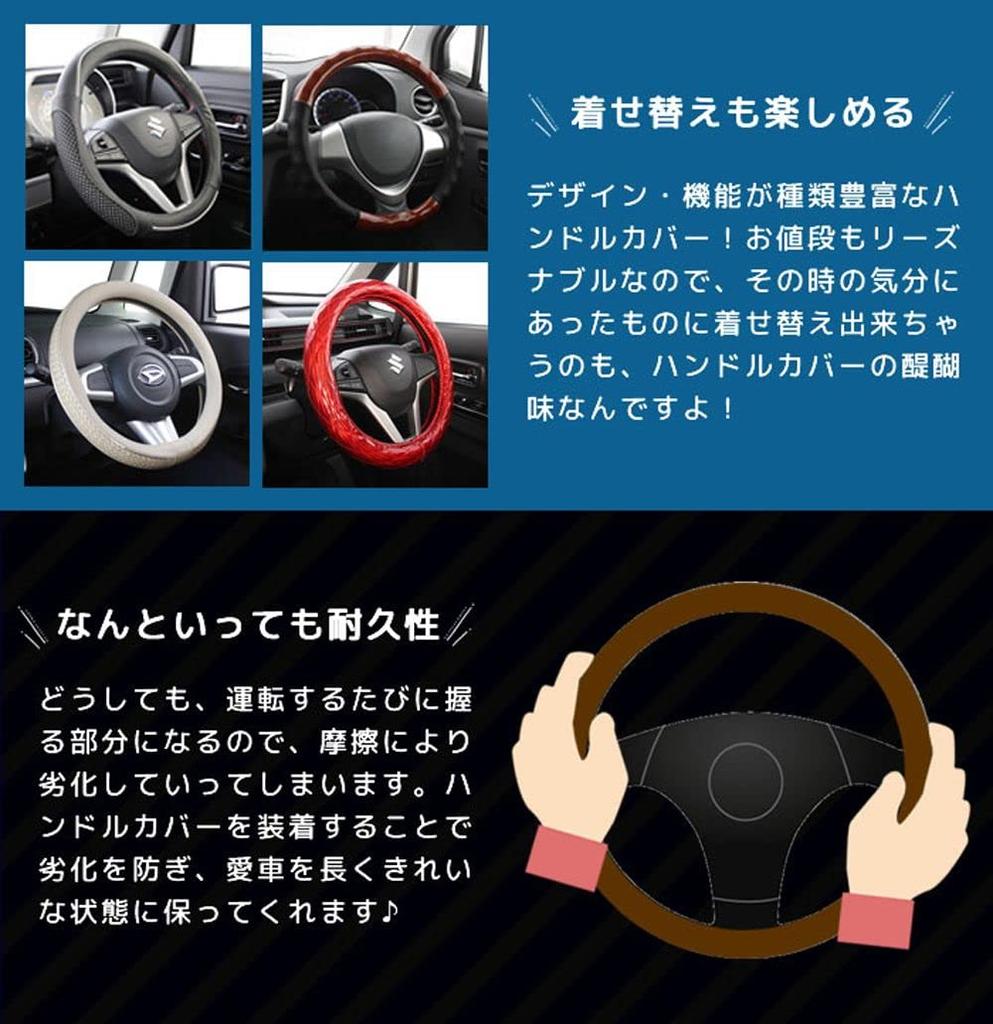 着せ替えも楽しめる

デザイン・機能が種類豊富なハンドルカバー！お値段もリーズナブルなので、その時の気分にあったものに着せ替え出来ちゃうのも、ハンドルカバーの醍醐味なんですよ！

なんといっても耐久性

どうしても、運転するたびに握る部分になるので、摩擦により劣化していってしまいます。ハンドルカバーを装着することで劣化を防ぎ、愛車を長くきれいな状態に保ってくれます♪