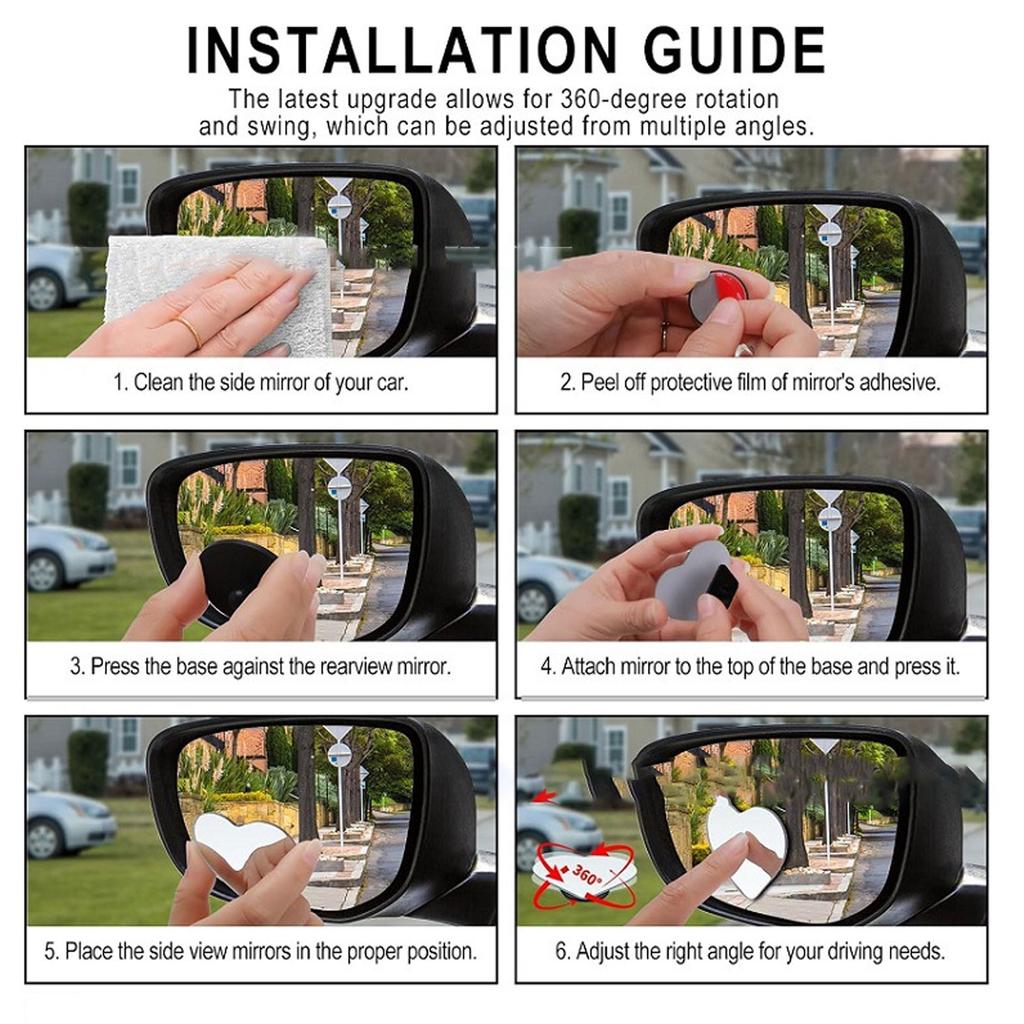 INSTALLATION GUIDE

The latest upgrade allows for 360-degree rotation and swing, which can be adjusted from multiple angles.

1. Clean the side mirror of your car.

2. Peel off protective film of mirror's adhesive.

3. Press the base against the rearview mirror.

4. Attach mirror to the top of the base and press it.

5. Place the side view mirrors in the proper position.

360°

6. Adjust the right angle for your driving needs.