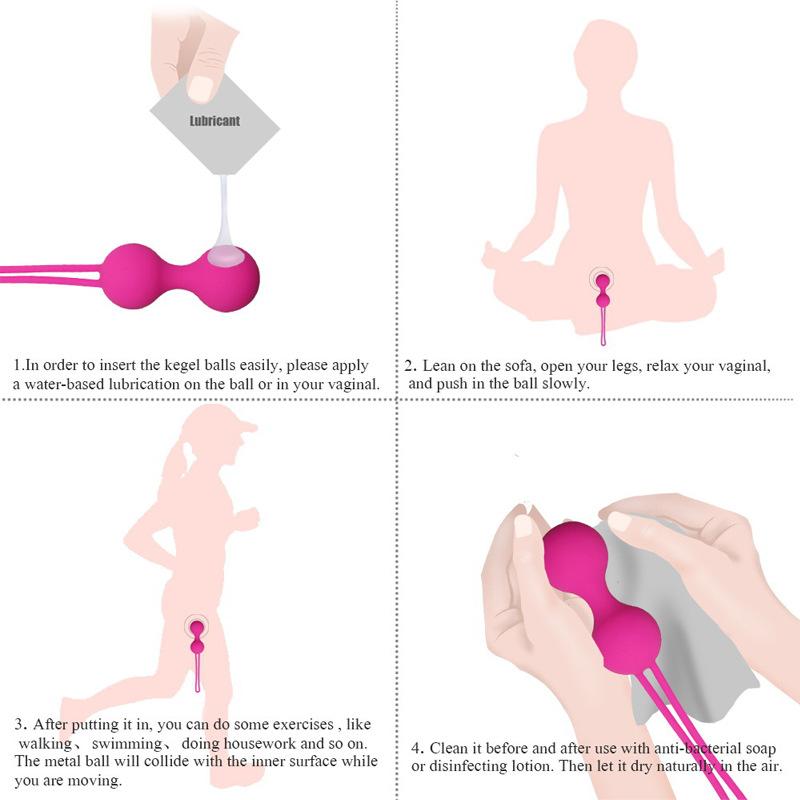 Lubricant

1.In order to insert the kegel balls easily, please apply a water-based lubrication on the ball or in your vaginal.

2. Lean on the sofa, open your legs, relax your vaginal, and push in the ball slowly.

3. After putting it in, you can do some exercises , like walking、 swimming、 doing housework and so on. The metal ball will collide with the inner surface while you are moving.

4. Clean it before and after use with anti-bacterial soap or disinfecting lotion. Then let it dry naturally in the air.