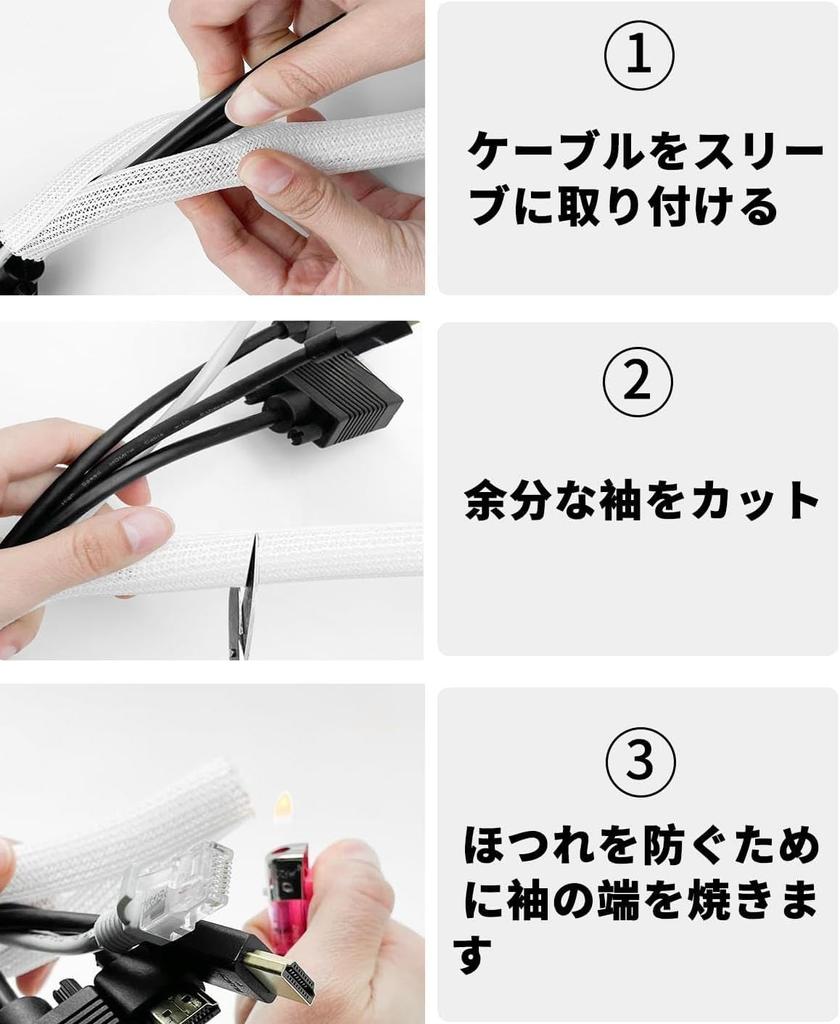 ①

ケーブルをスリーブに取り付ける

②

余分な袖をカット

③

ほつれを防ぐために袖の端を焼きます