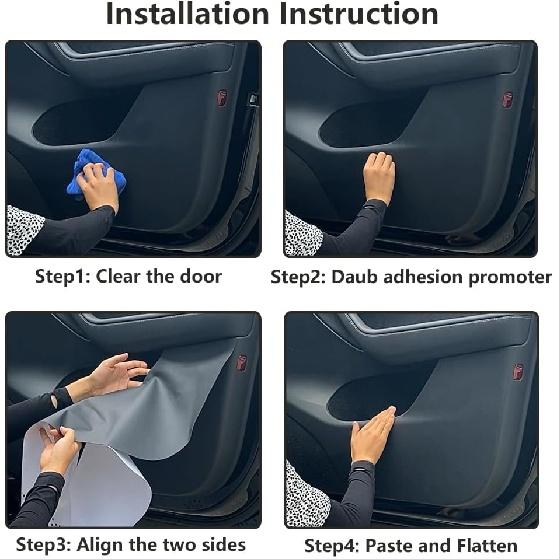 Installation Instruction

Step1: Clear the door

Step2: Daub adhesion promoter

Step3: Align the two sides

Step4: Paste and Flatten