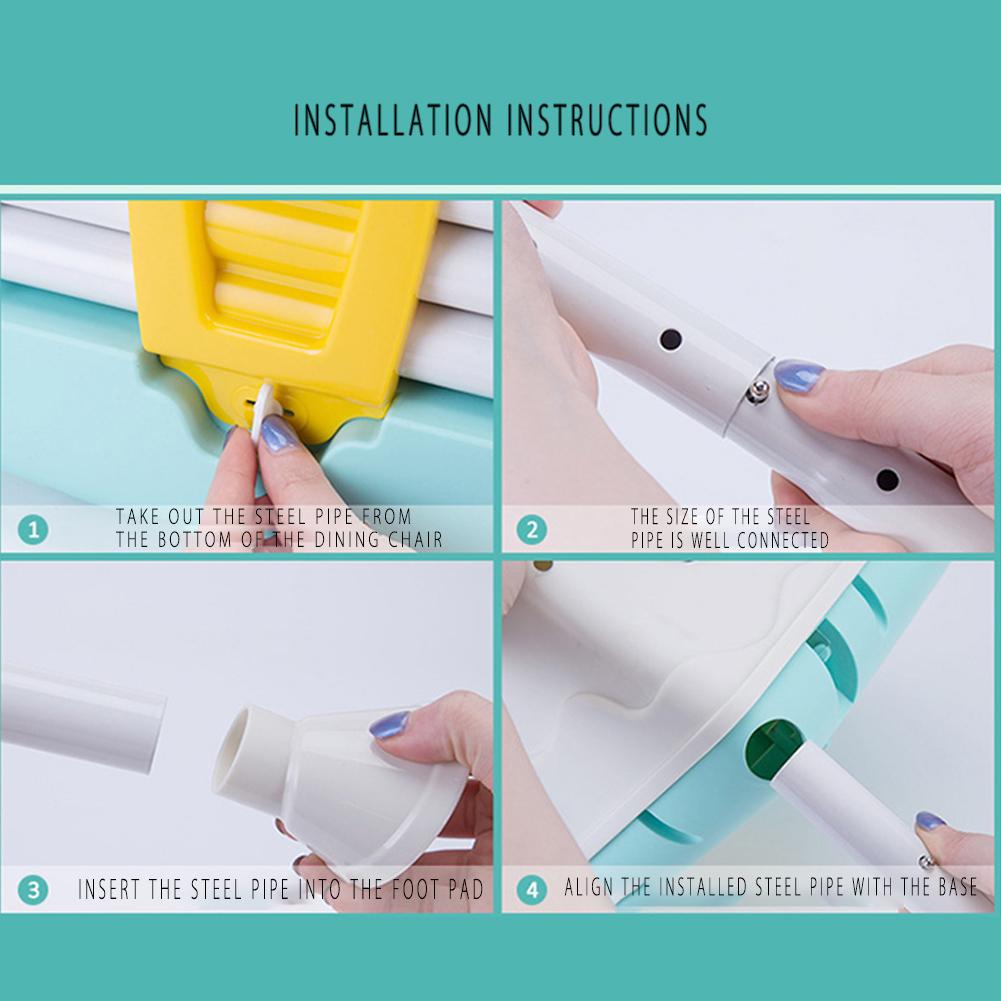 INSTALLATION INSTRUCTIONS

1 TAKE OUT THE STEEL PIPE FROM THE BOTTOM OF THE DINING CHAIR

2 THE SIZE OF THE STEEL PIPE IS WELL CONNECTED

3 INSERT THE STEEL PIPE INTO THE FOOT PAD

4 ALIGN THE INSTALLED STEEL PIPE WITH THE BASE