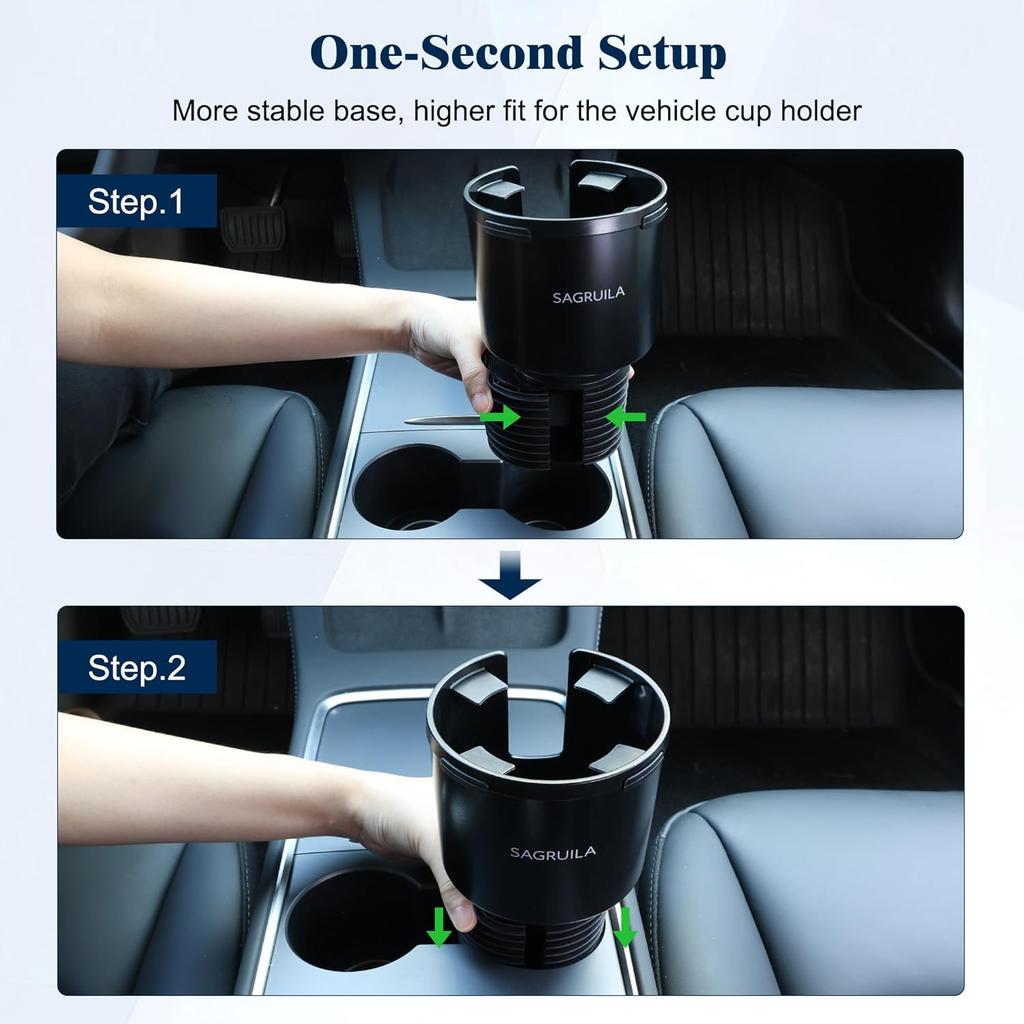 One-Second Setup

More stable base, higher fit for the vehicle cup holder

Step.1

SAGRUILA

Step.2

SAGRUILA