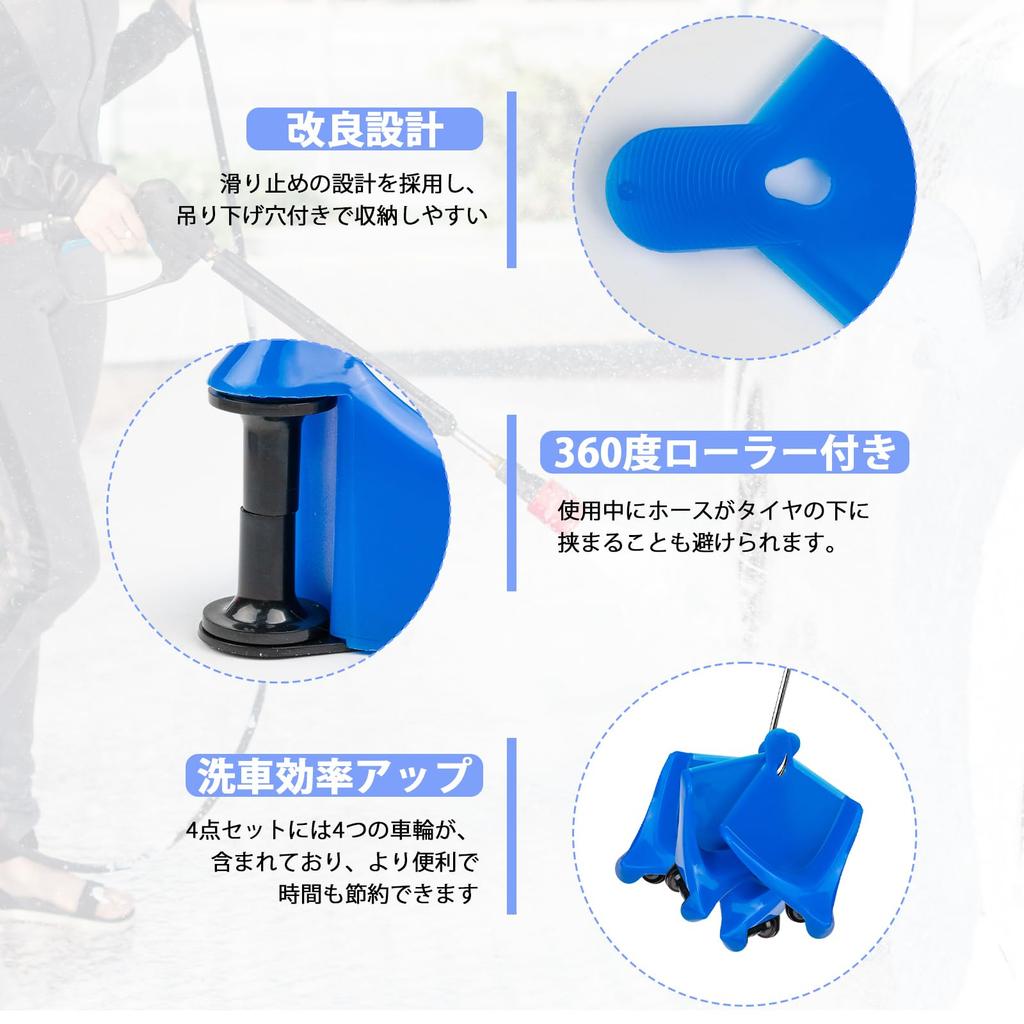 改良設計

滑り止めの設計を採用し、吊り下げ穴付きで収納しやすい

360度ローラー付き

使用中にホースがタイヤの下に挟まることも避けられます。

洗車効率アップ

4点セットには4つの車輪が、含まれており、より便利で時間も節約できます