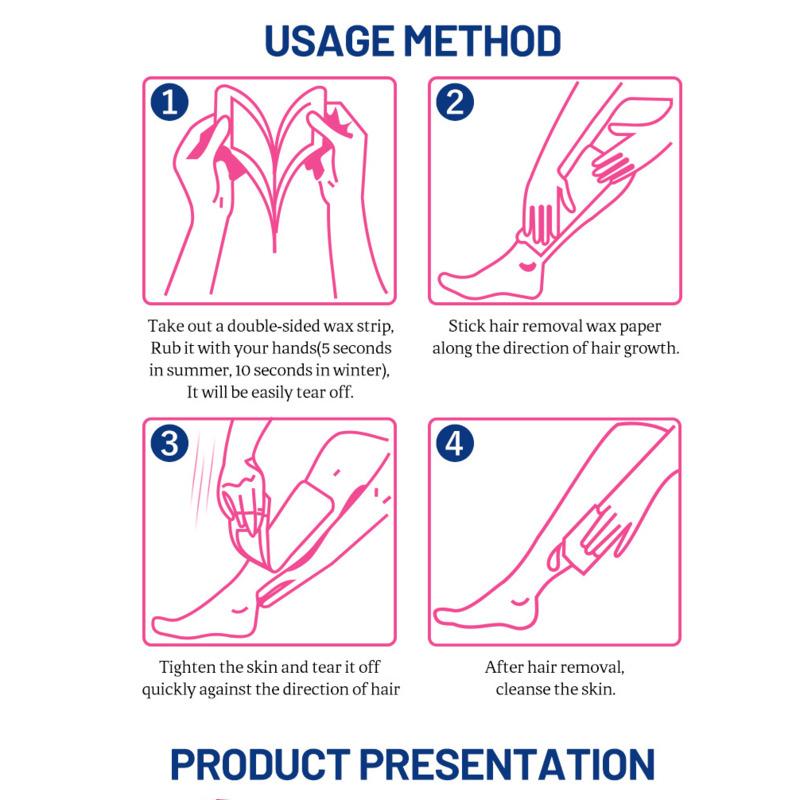 USAGE METHOD

1

Take out a double-sided wax strip, Rub it with your hands(5 seconds in summer, 10 seconds in winter), It will be easily tear off.

2

Stick hair removal wax paper along the direction of hair growth.

3

Tighten the skin and tear it off quickly against the direction of hair

4

After hair removal, cleanse the skin.

PRODUCT PRESENTATION