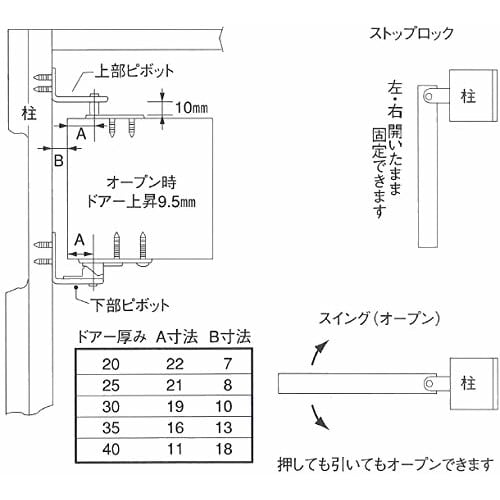 柱

上部ピボット

10㎜

A

B

オープン時
ドアー上昇9.5㎜

A

下部ピボット

| ドアー厚み | A寸法 | B寸法 |
|---|---|---|
| 20 | 22 | 7 |
| 25 | 21 | 8 |
| 30 | 19 | 10 |
| 35 | 16 | 13 |
| 40 | 11 | 18 |

ストップロック

左・右開いたまま固定できます

柱

スイング（オープン）

柱

押しても引いてもオープンできます