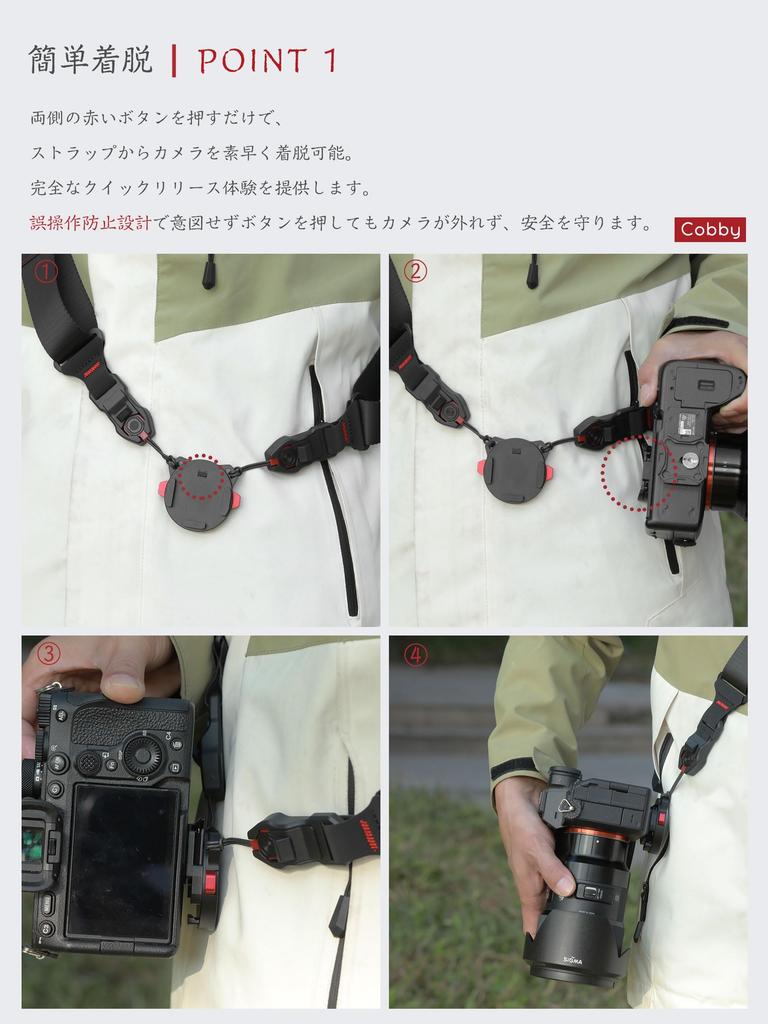 簡単着脱 | POINT 1

両側の赤いボタンを押すだけで、

ストラップからカメラを素早く着脱可能。

完全なクイックリリース体験を提供します。

誤操作防止設計で意図せずボタンを押してもカメラが外れず、安全を守ります。

Cobby

①

②

③

④

SIGMA