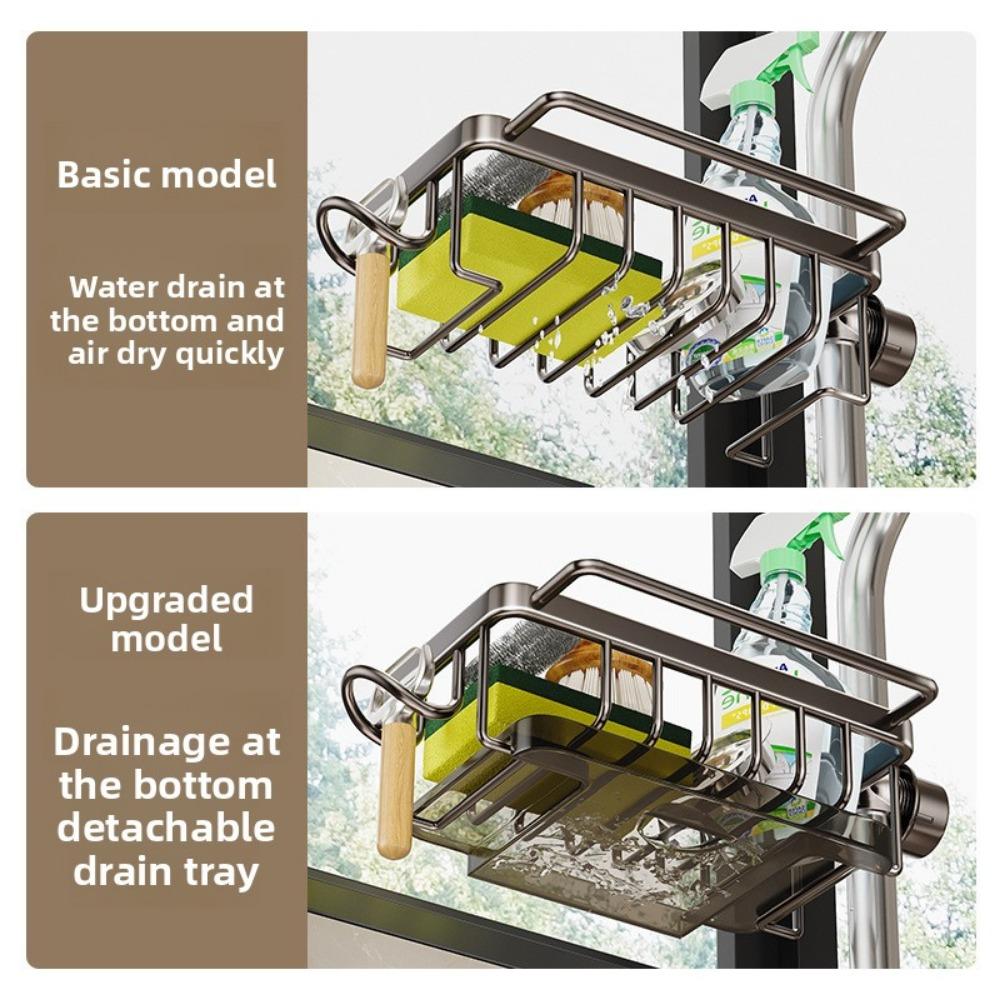 Basic model

Water drain at the bottom and air dry quickly

Upgraded model

Drainage at the bottom detachable drain tray