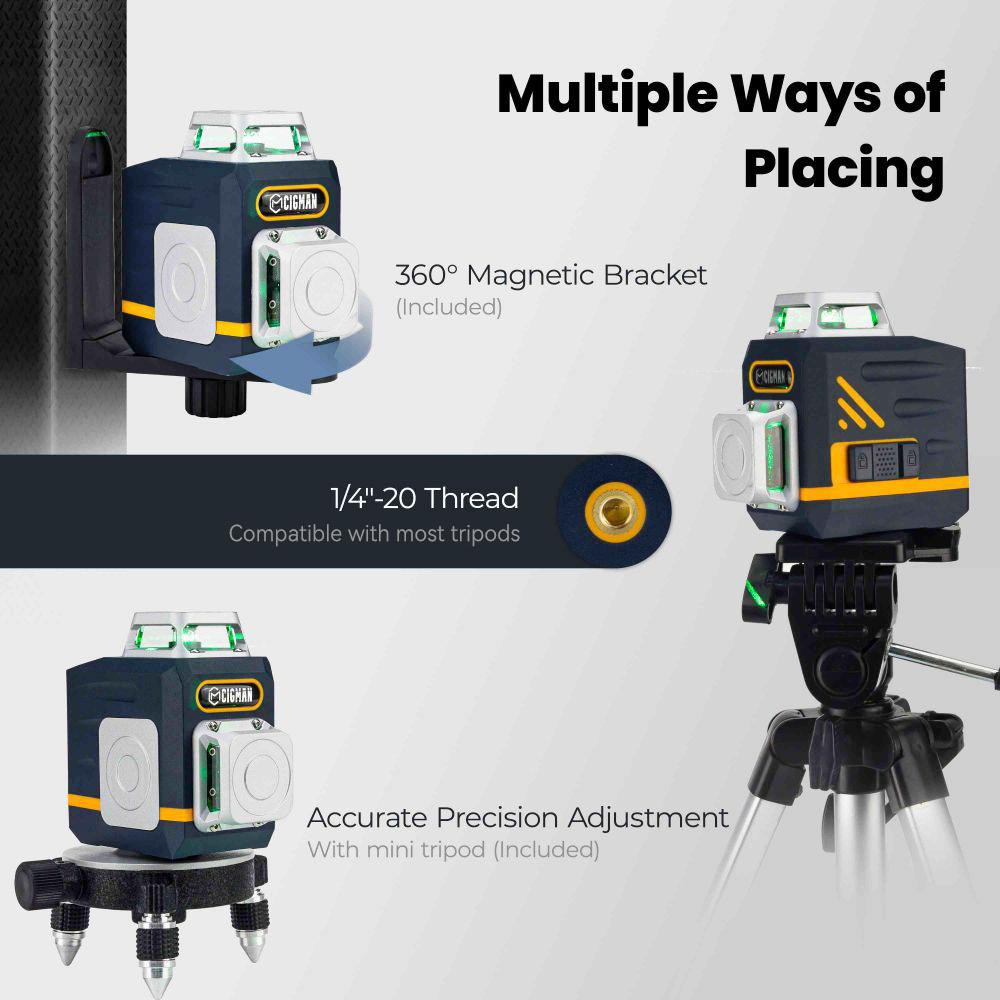 Multiple Ways of Placing

CIGMAN

360° Magnetic Bracket
(Included)

CIGMAN

1/4"-20 Thread
Compatible with most tripods

CIGMAN

Accurate Precision Adjustment
With mini tripod (Included)