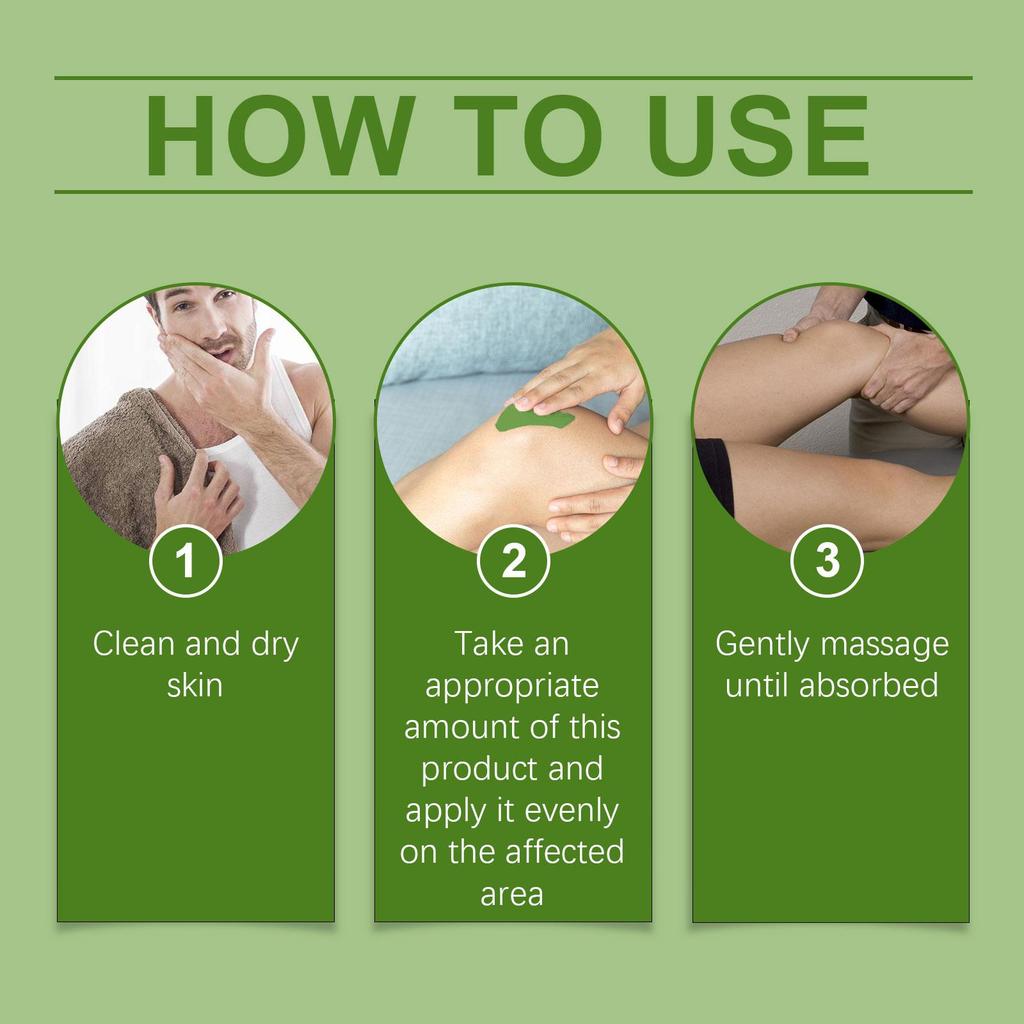 HOW TO USE

1
Clean and dry skin

2
Take an appropriate amount of this product and apply it evenly on the affected area

3
Gently massage until absorbed