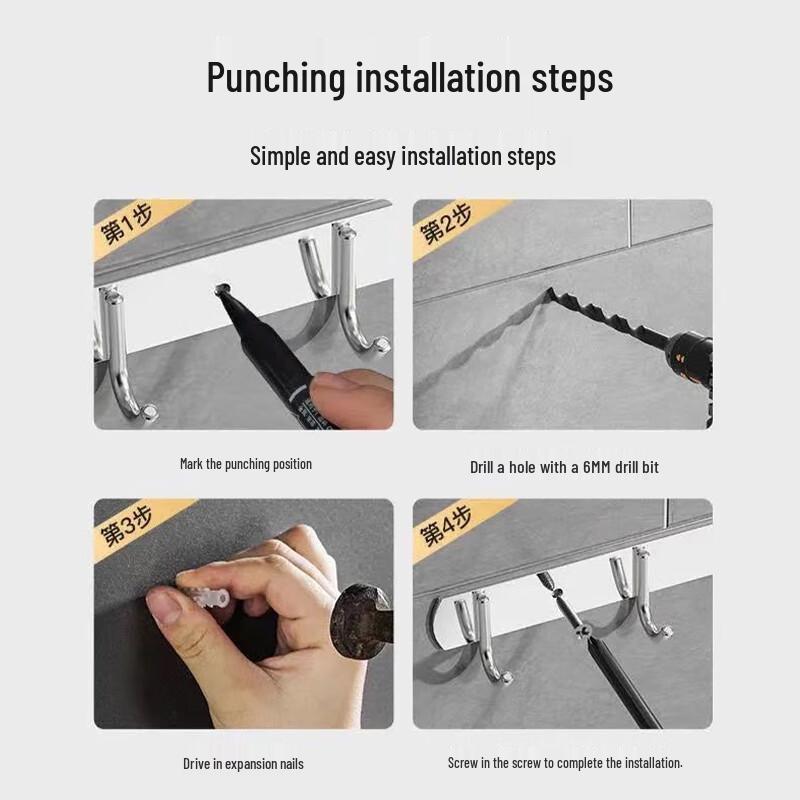 Punching installation steps

Simple and easy installation steps

第1步

Mark the punching position

第2步

Drill a hole with a 6MM drill bit

第3步

Drive in expansion nails

第4步

Screw in the screw to complete the installation.