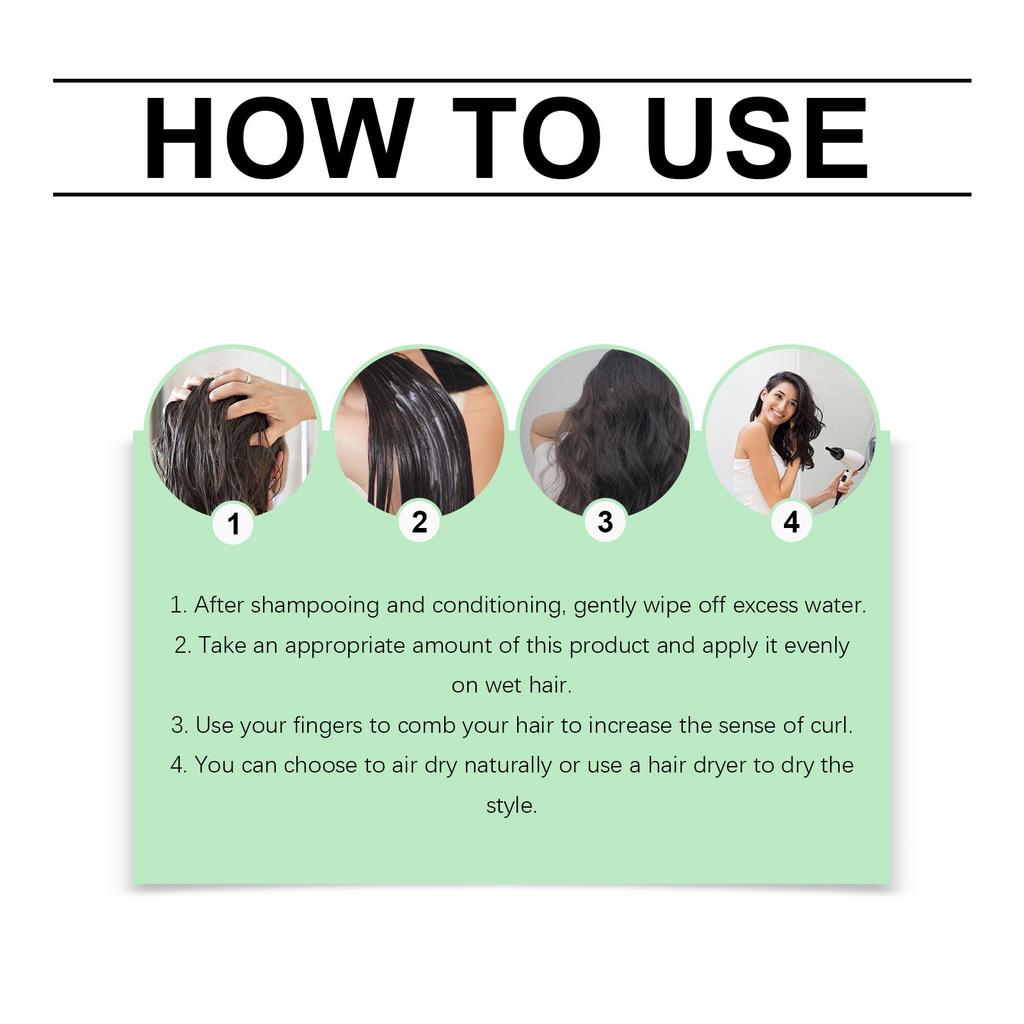 HOW TO USE

1

2

3

4

1. After shampooing and conditioning, gently wipe off excess water.
2. Take an appropriate amount of this product and apply it evenly on wet hair.
3. Use your fingers to comb your hair to increase the sense of curl.
4. You can choose to air dry naturally or use a hair dryer to dry the style.