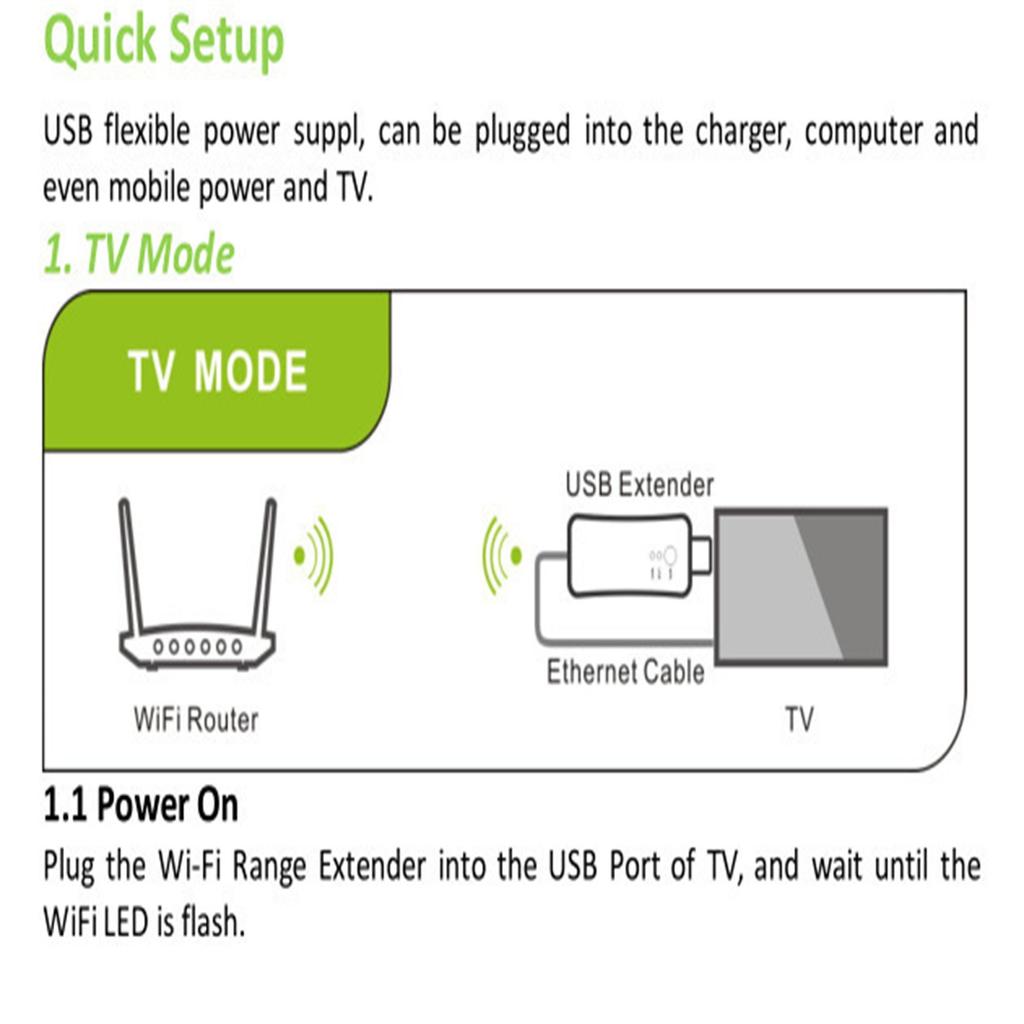 Quick Setup

USB flexible power suppl, can be plugged into the charger, computer and even mobile power and TV.

1. TV Mode

TV MODE

USB Extender

Ethernet Cable

WiFi Router

TV

1.1 Power On

Plug the Wi-Fi Range Extender into the USB Port of TV, and wait until the WiFi LED is flash.