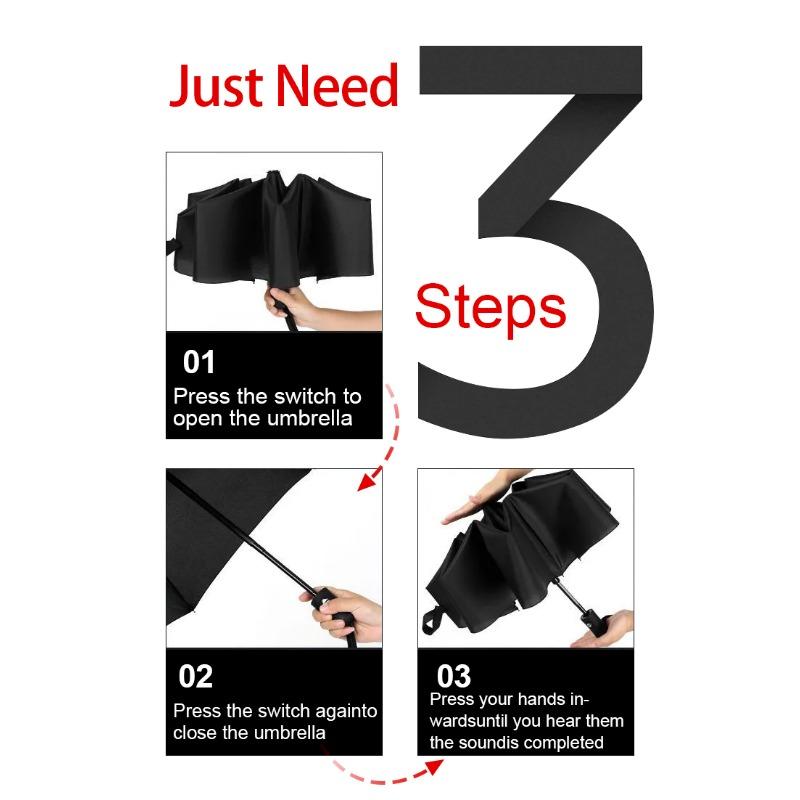 Just Need 3 Steps

01
Press the switch to open the umbrella

02
Press the switch againto close the umbrella

03
Press your hands inwardsuntil you hear them the soundis completed