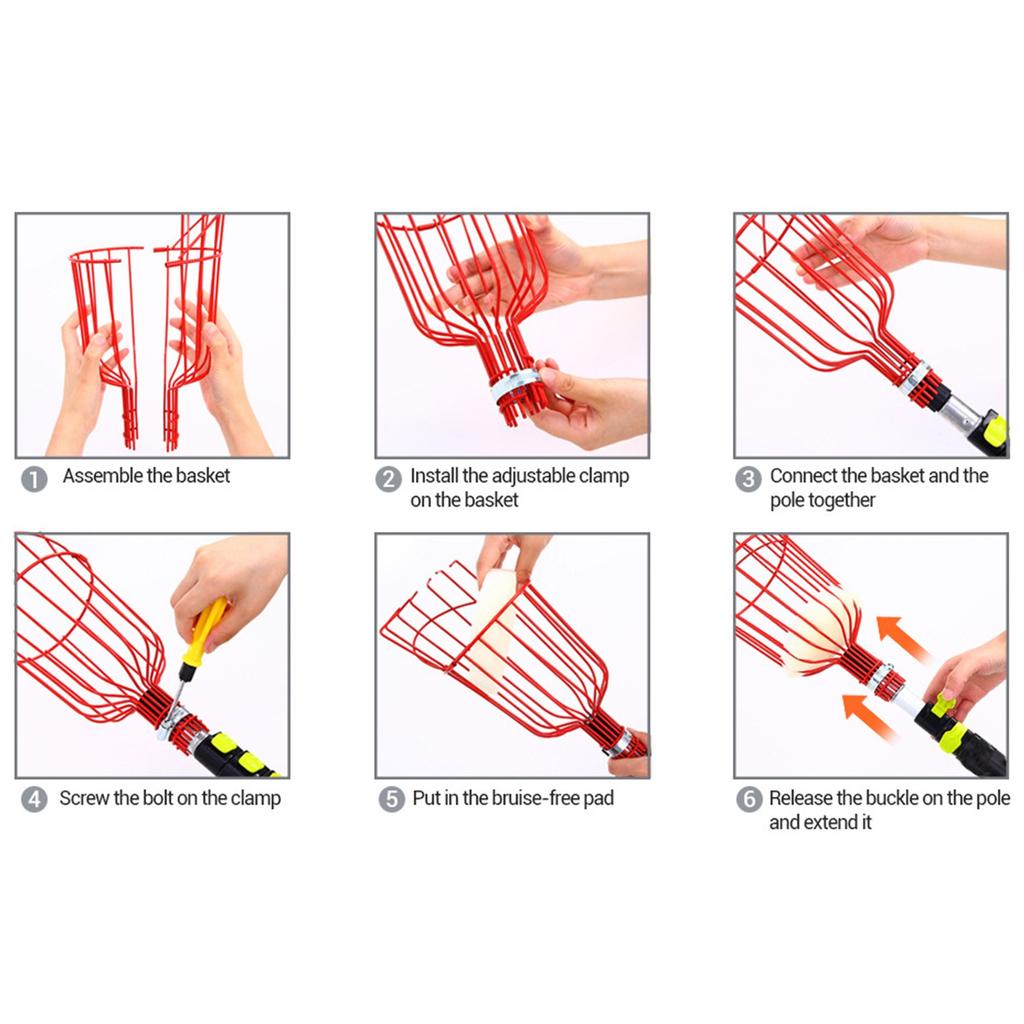 1 Assemble the basket

2 Install the adjustable clamp on the basket

3 Connect the basket and the pole together

4 Screw the bolt on the clamp

5 Put in the bruise-free pad

6 Release the buckle on the pole and extend it