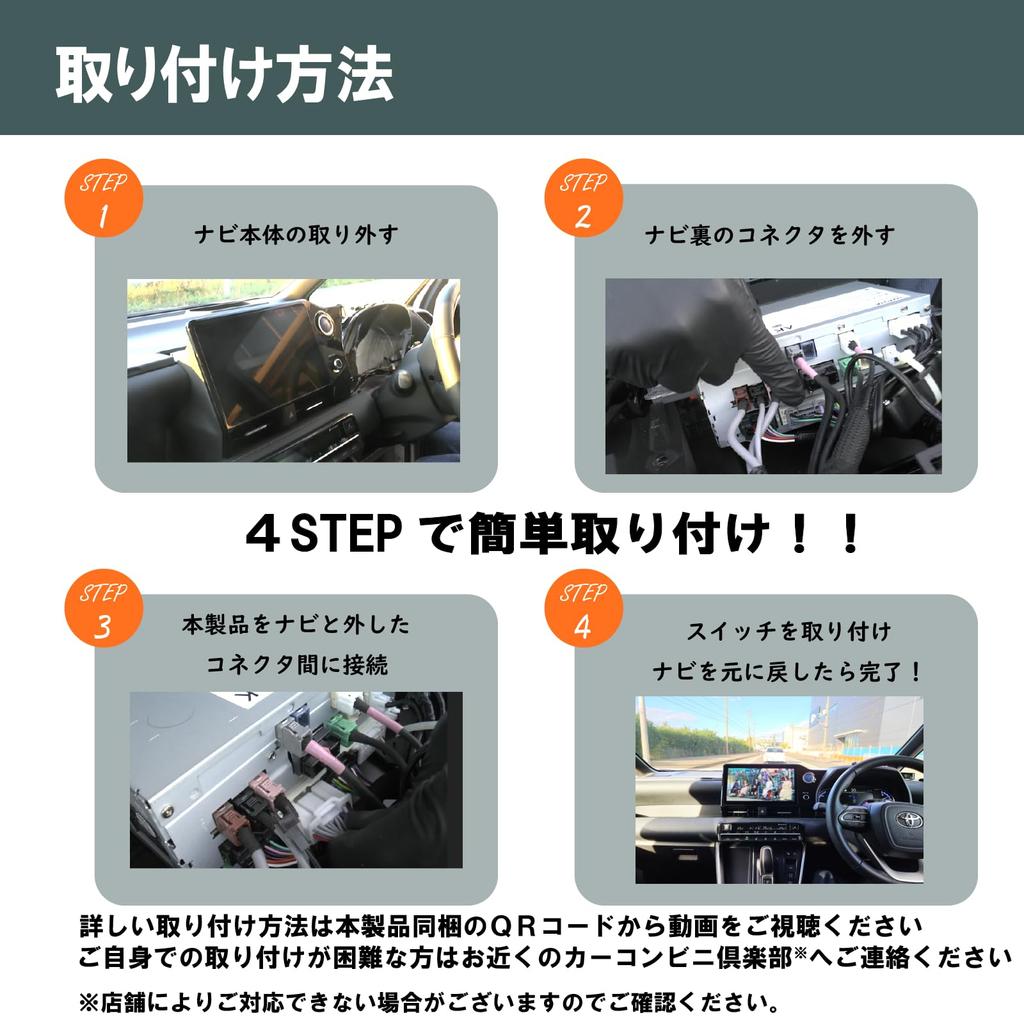 取り付け方法

STEP 1
ナビ本体の取り外す

STEP 2
ナビ裏のコネクタを外す

４STEP で簡単取り付け！！

STEP 3
本製品をナビと外した
コネクタ間に接続

STEP 4
スイッチを取り付け
ナビを元に戻したら完了！

詳しい取り付け方法は本製品同梱のＱＲコードから動画をご視聴ください
ご自身での取り付けが困難な方はお近くのカーコンビニ倶楽部※へご連絡ください

※店舗によりご対応できない場合がございますのでご確認ください。