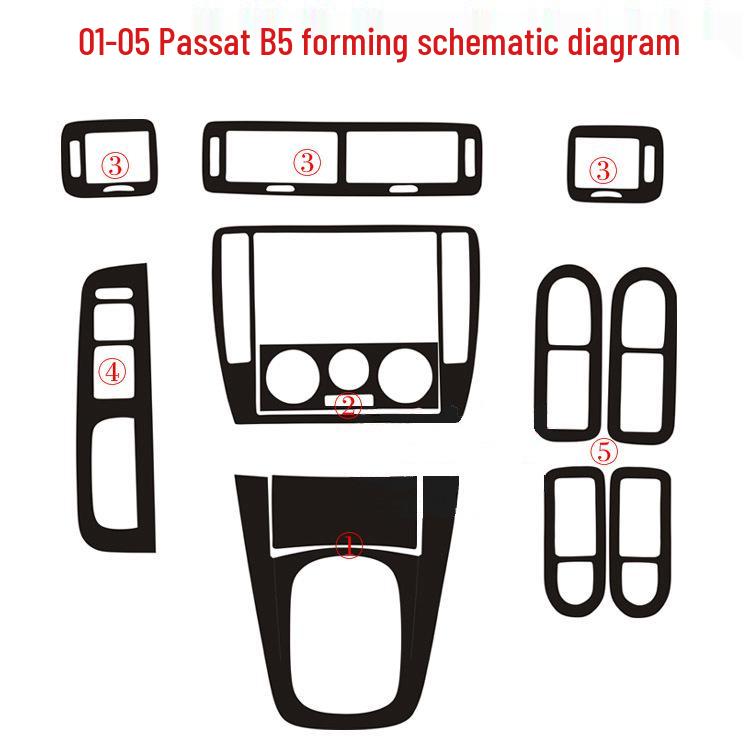 01-05 Passat B5 forming schematic diagram

③

③

③

④

②

⑤

①