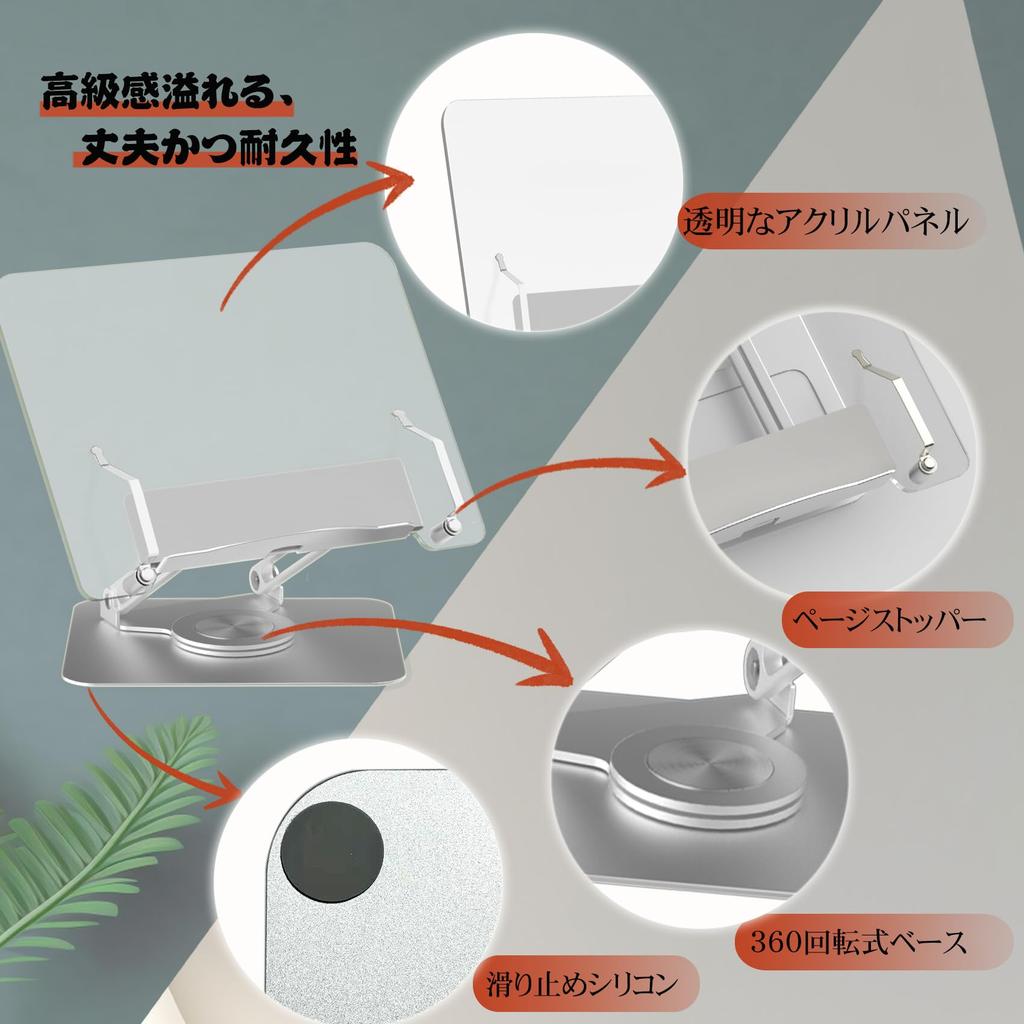 高級感溢れる、
丈夫かつ耐久性

透明なアクリルパネル

ページストッパー

360回転式ベース

滑り止めシリコン