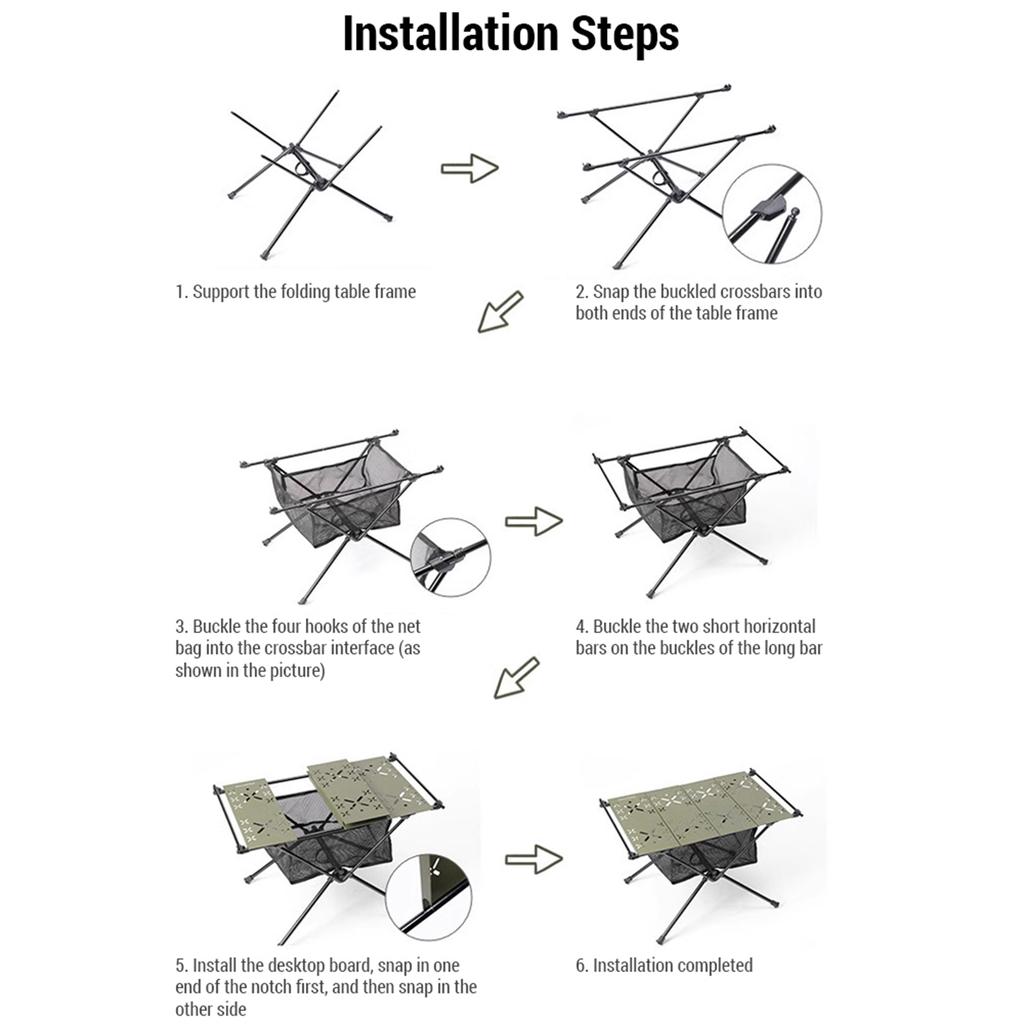 Installation Steps

1. Support the folding table frame

2. Snap the buckled crossbars into both ends of the table frame

3. Buckle the four hooks of the net bag into the crossbar interface (as shown in the picture)

4. Buckle the two short horizontal bars on the buckles of the long bar

5. Install the desktop board, snap in one end of the notch first, and then snap in the other side

6. Installation completed