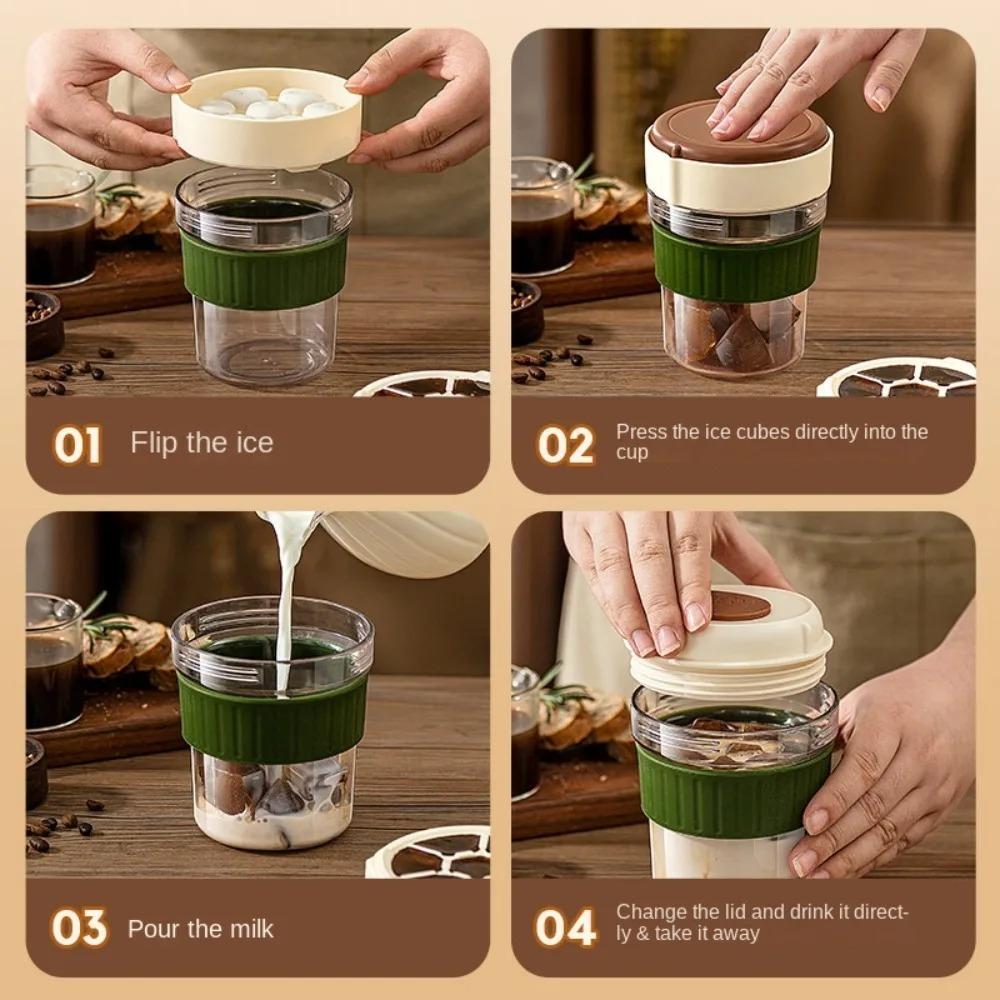 01 Flip the ice

02 Press the ice cubes directly into the cup

03 Pour the milk

04 Change the lid and drink it directly & take it away