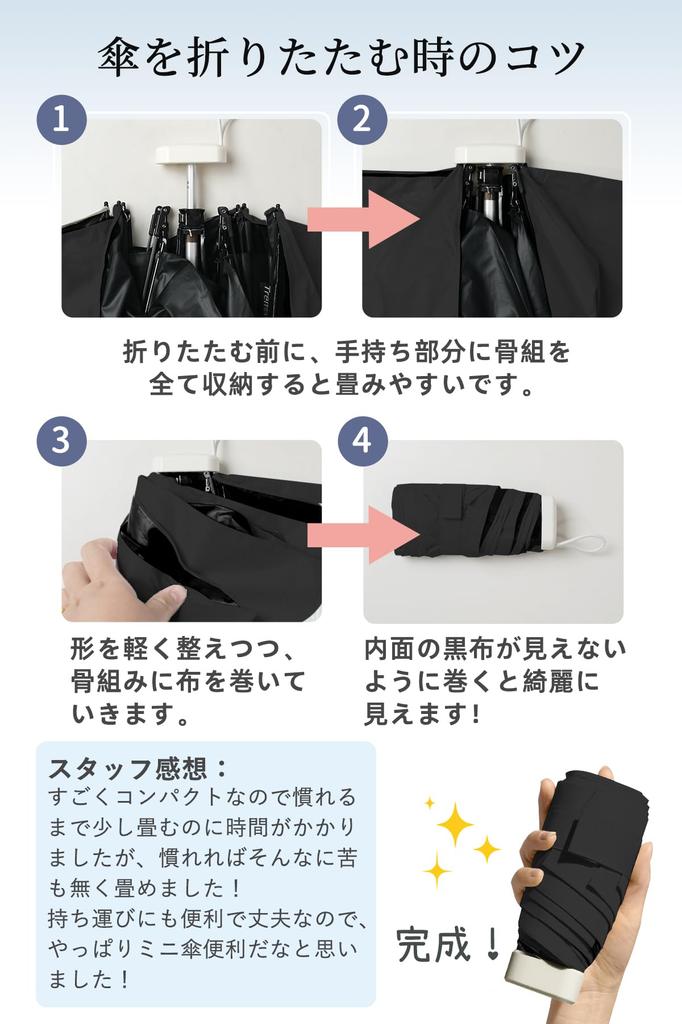 傘を折りたたむ時のコツ

1

2

折りたたむ前に、手持ち部分に骨組を全て収納すると畳みやすいです。

3

4

形を軽く整えつつ、骨組みに布を巻いていきます。

内面の黒布が見えないように巻くと綺麗に見えます！

スタッフ感想：
すごくコンパクトなので慣れるまで少し畳むのに時間がかかりましたが、慣れればそんなに苦も無く畳めました！
持ち運びにも便利で丈夫なので、やっぱりミニ傘便利だなと思いました！

完成！