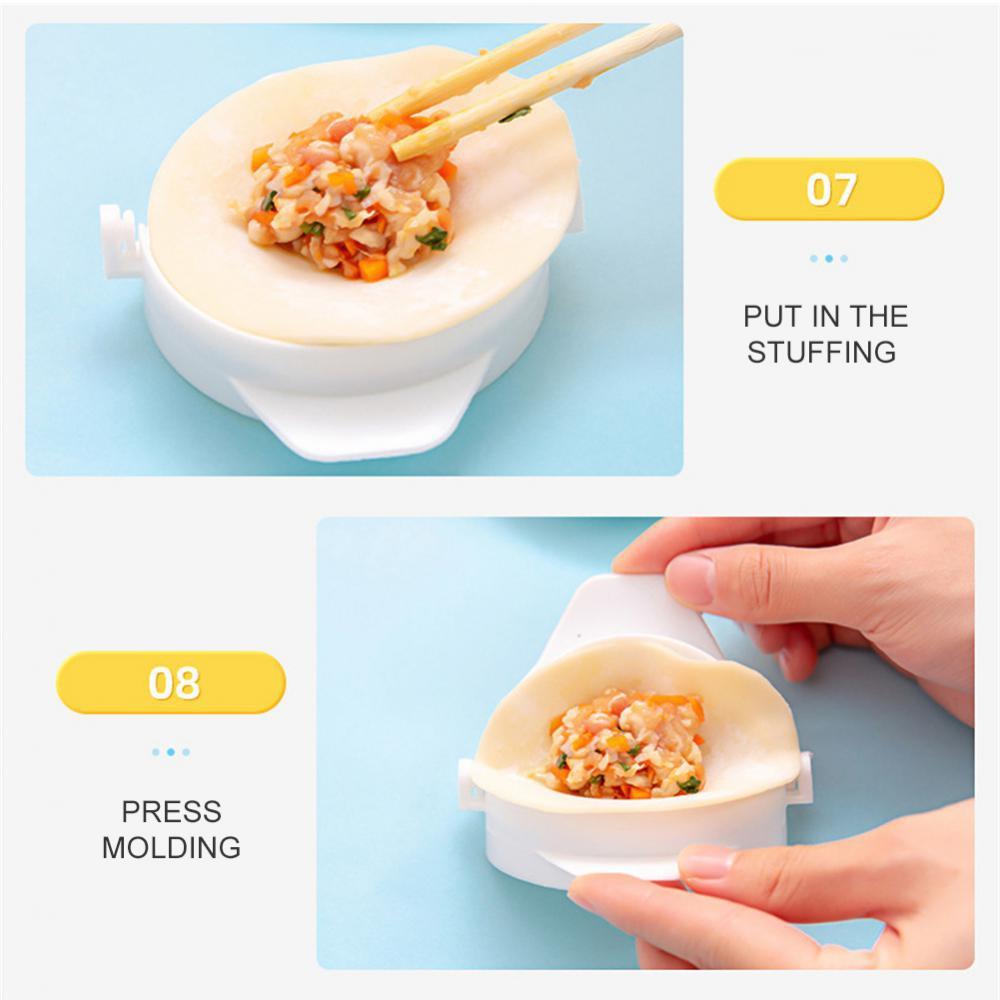 07

PUT IN THE STUFFING

08

PRESS MOLDING