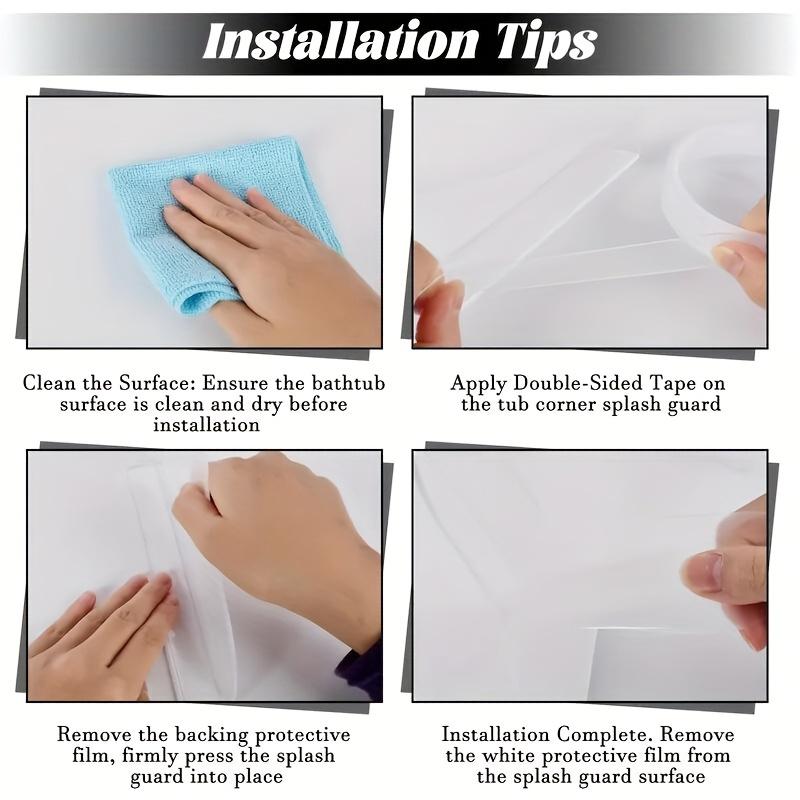 Installation Tips

Clean the Surface: Ensure the bathtub surface is clean and dry before installation

Apply Double-Sided Tape on the tub corner splash guard

Remove the backing protective film, firmly press the splash guard into place

Installation Complete. Remove the white protective film from the splash guard surface