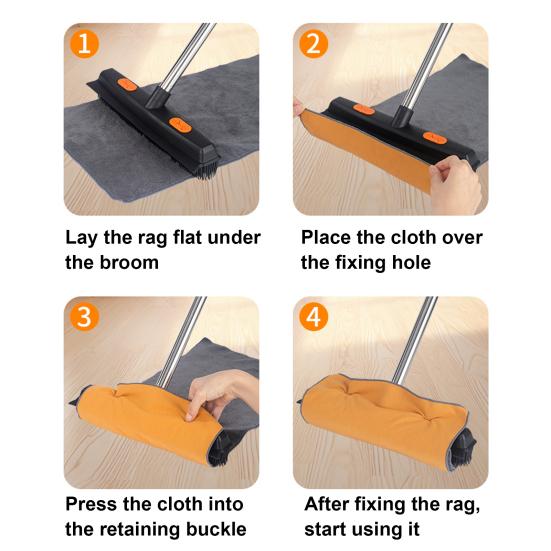 1

Lay the rag flat under the broom

2

Place the cloth over the fixing hole

3

Press the cloth into the retaining buckle

4

After fixing the rag, start using it