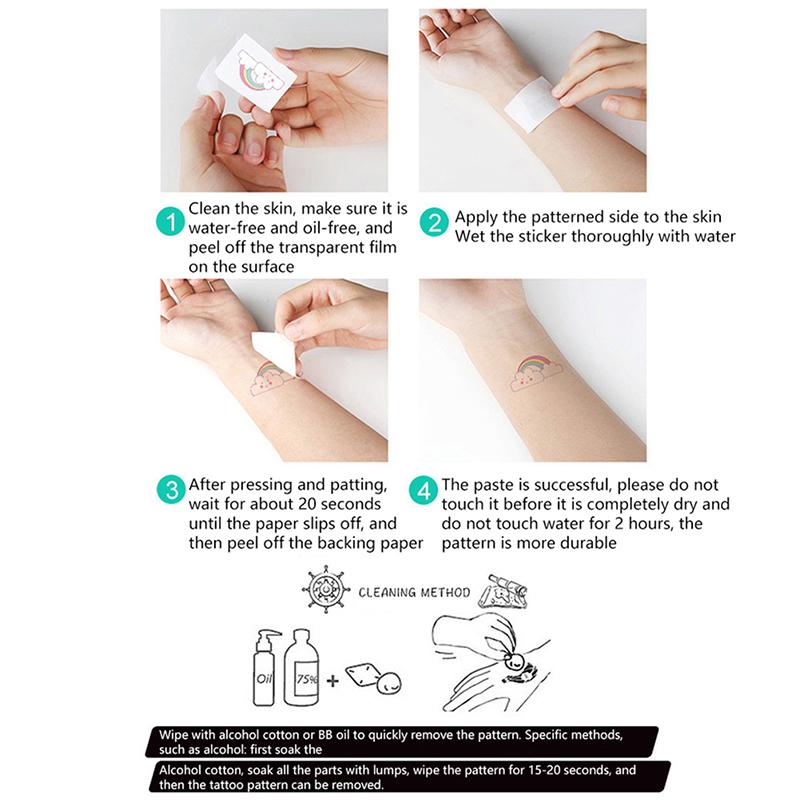 1 Clean the skin, make sure it is water-free and oil-free, and peel off the transparent film on the surface

2 Apply the patterned side to the skin Wet the sticker thoroughly with water

3 After pressing and patting, wait for about 20 seconds until the paper slips off, and then peel off the backing paper

4 The paste is successful, please do not touch it before it is completely dry and do not touch water for 2 hours, the pattern is more durable

CLEANING METHOD

Oil

75%

+

Wipe with alcohol cotton or BB oil to quickly remove the pattern. Specific methods, such as alcohol: first soak the

Alcohol cotton, soak all the parts with lumps, wipe the pattern for 15-20 seconds, and then the tattoo pattern can be removed.