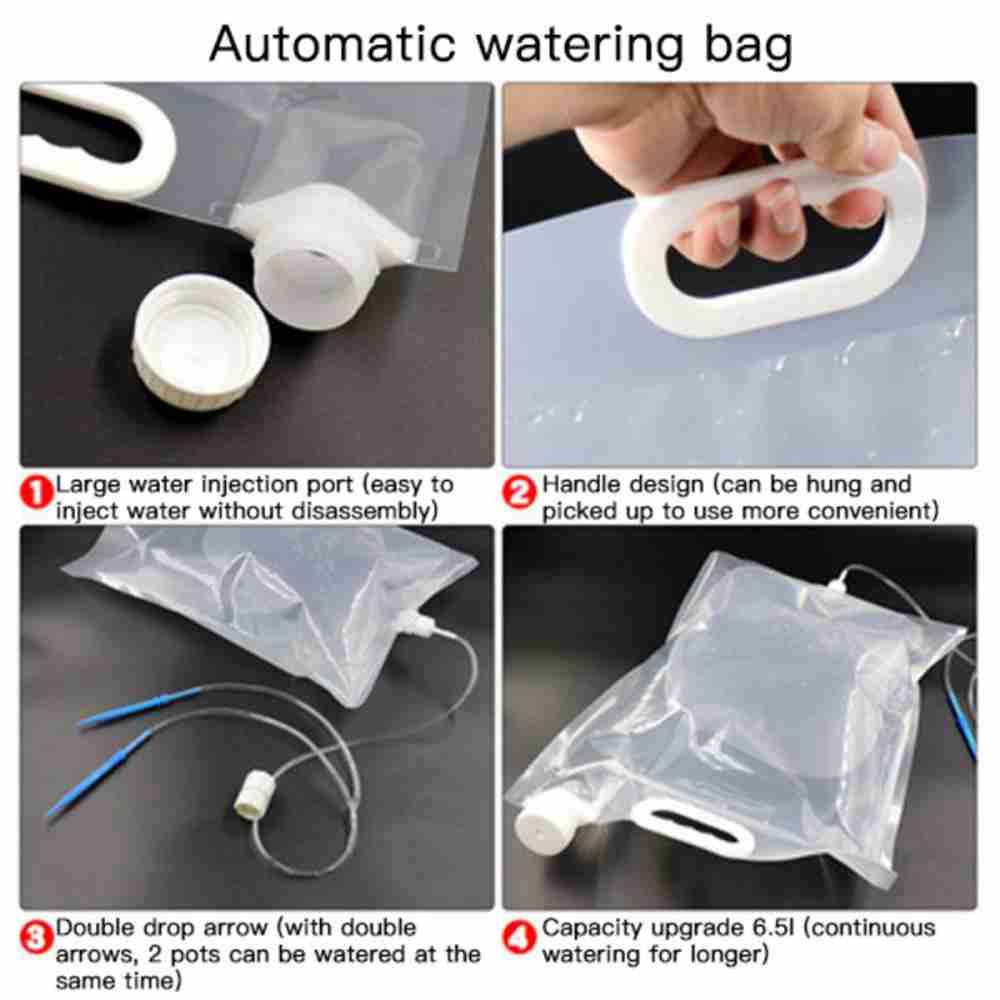 Automatic watering bag

1 Large water injection port (easy to inject water without disassembly)

2 Handle design (can be hung and picked up to use more convenient)

3 Double drop arrow (with double arrows, 2 pots can be watered at the same time)

4 Capacity upgrade 6.5l (continuous watering for longer)