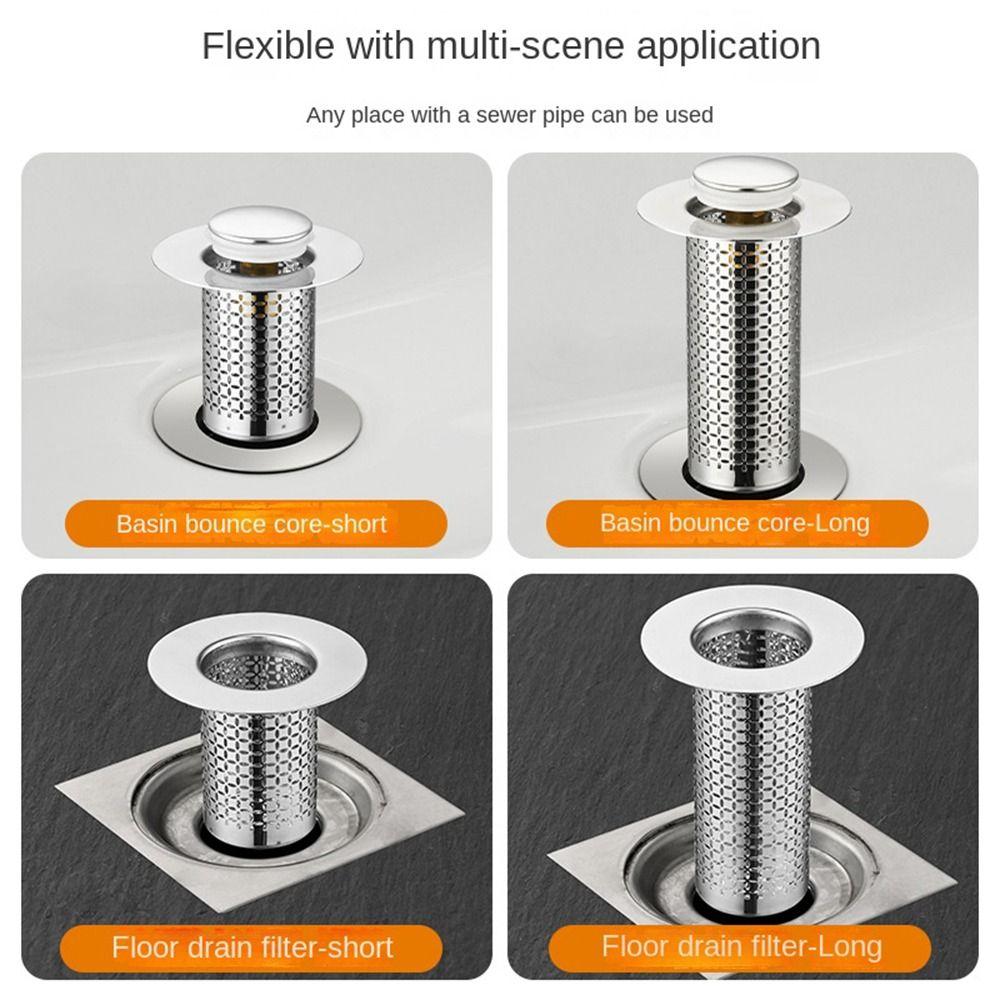 Flexible with multi-scene application

Any place with a sewer pipe can be used

Basin bounce core-short

Basin bounce core-Long

Floor drain filter-short

Floor drain filter-Long