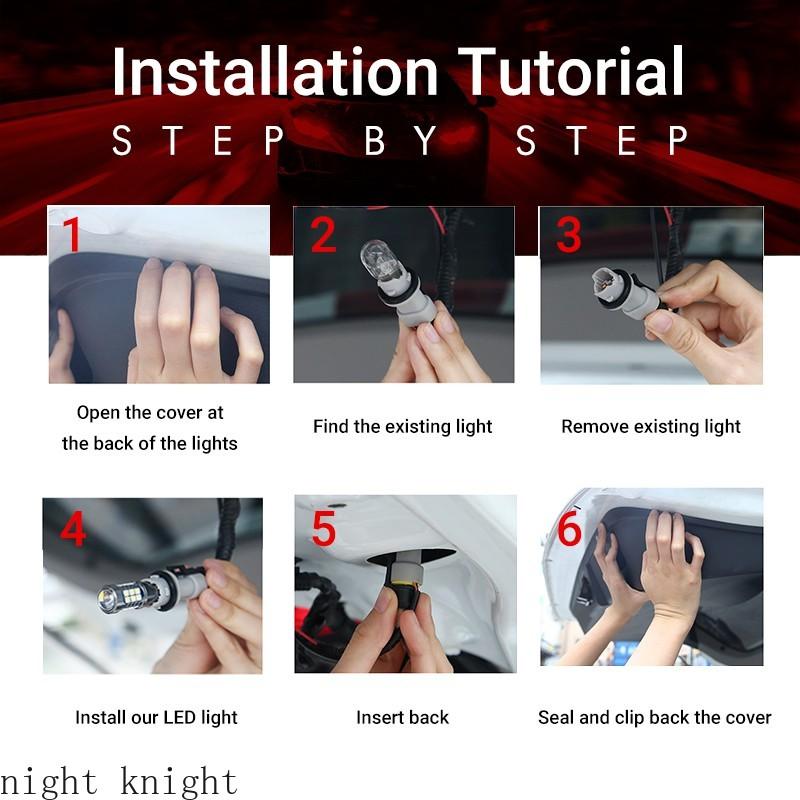 Installation Tutorial
STEP BY STEP

1
Open the cover at the back of the lights

2
Find the existing light

3
Remove existing light

4
Install our LED light

5
Insert back

6
Seal and clip back the cover

night knight