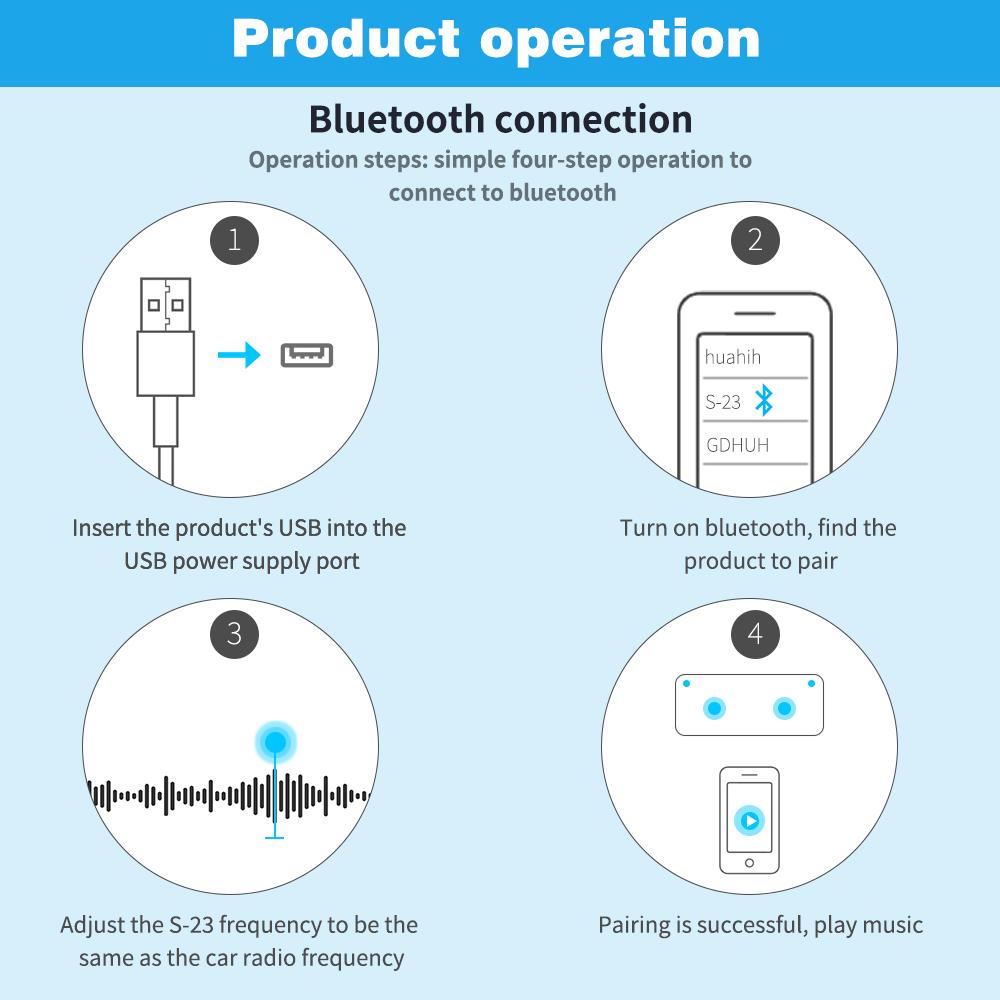 Product operation

Bluetooth connection

Operation steps: simple four-step operation to connect to bluetooth

1

Insert the product's USB into the USB power supply port

2

huahih

S-23

GDHUH

Turn on bluetooth, find the product to pair

3

Adjust the S-23 frequency to be the same as the car radio frequency

4

Pairing is successful, play music