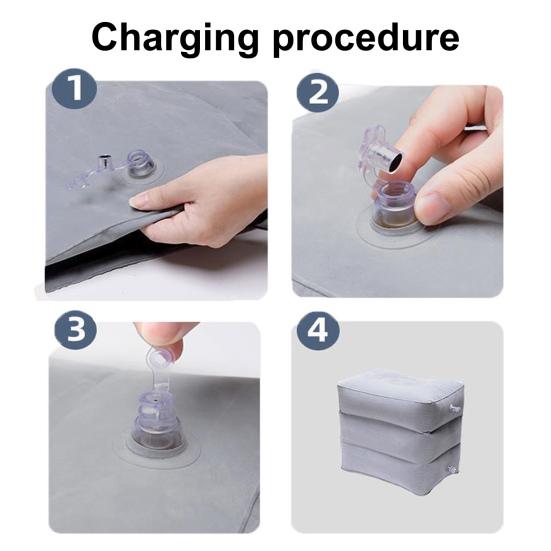 Charging procedure

1

2

3

4