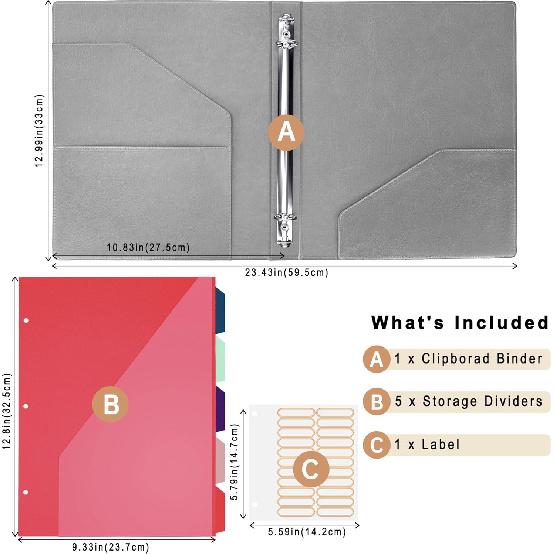 12.99in(33cm)

A

10.83in(27.5cm)

23.43in(59.5cm)

12.8in(32.5cm)

B

9.33in(23.7cm)

5.79in(14.7cm)

C

5.59in(14.2cm)

What's Included

A 1 x Clipborad Binder

B 5 x Storage Dividers

C 1 x Label