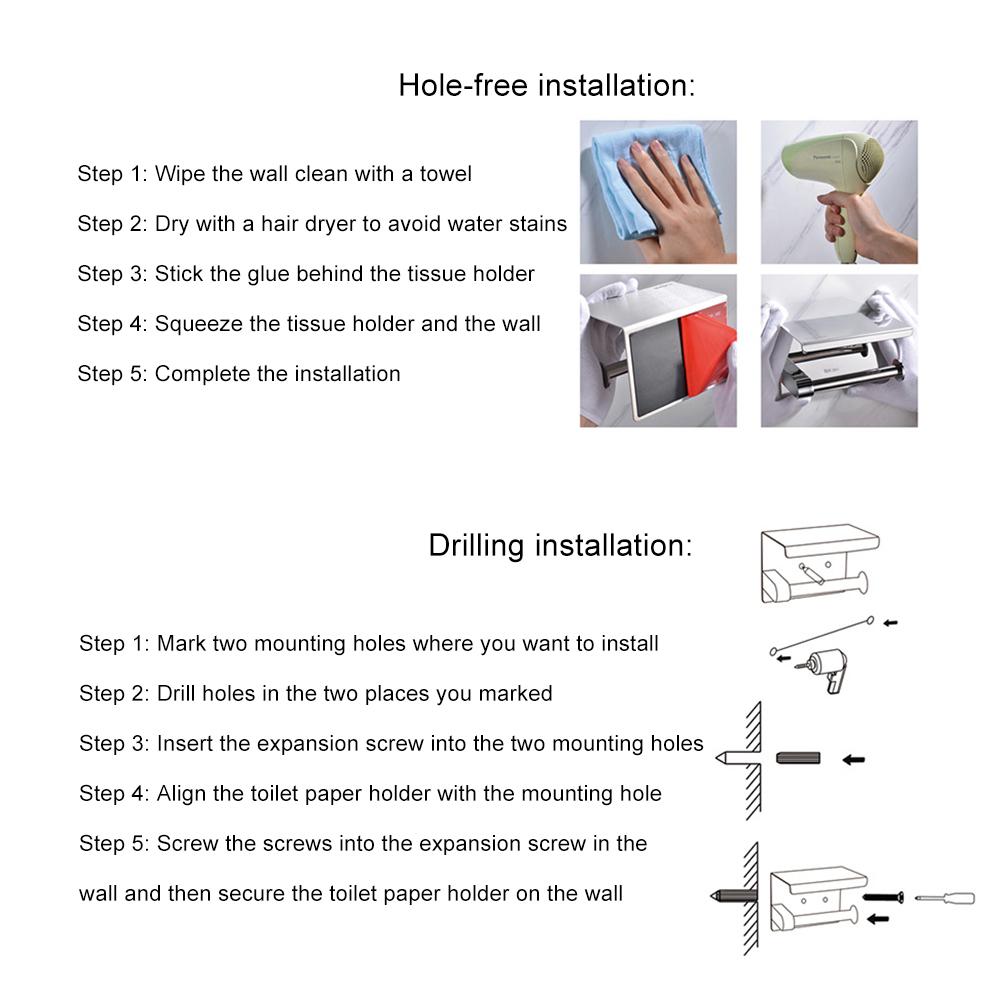 Hole-free installation:

Step 1: Wipe the wall clean with a towel

Step 2: Dry with a hair dryer to avoid water stains

Step 3: Stick the glue behind the tissue holder

Step 4: Squeeze the tissue holder and the wall

Step 5: Complete the installation

Panasonic

Drilling installation:

Step 1: Mark two mounting holes where you want to install

Step 2: Drill holes in the two places you marked

Step 3: Insert the expansion screw into the two mounting holes

Step 4: Align the toilet paper holder with the mounting hole

Step 5: Screw the screws into the expansion screw in the wall and then secure the toilet paper holder on the wall