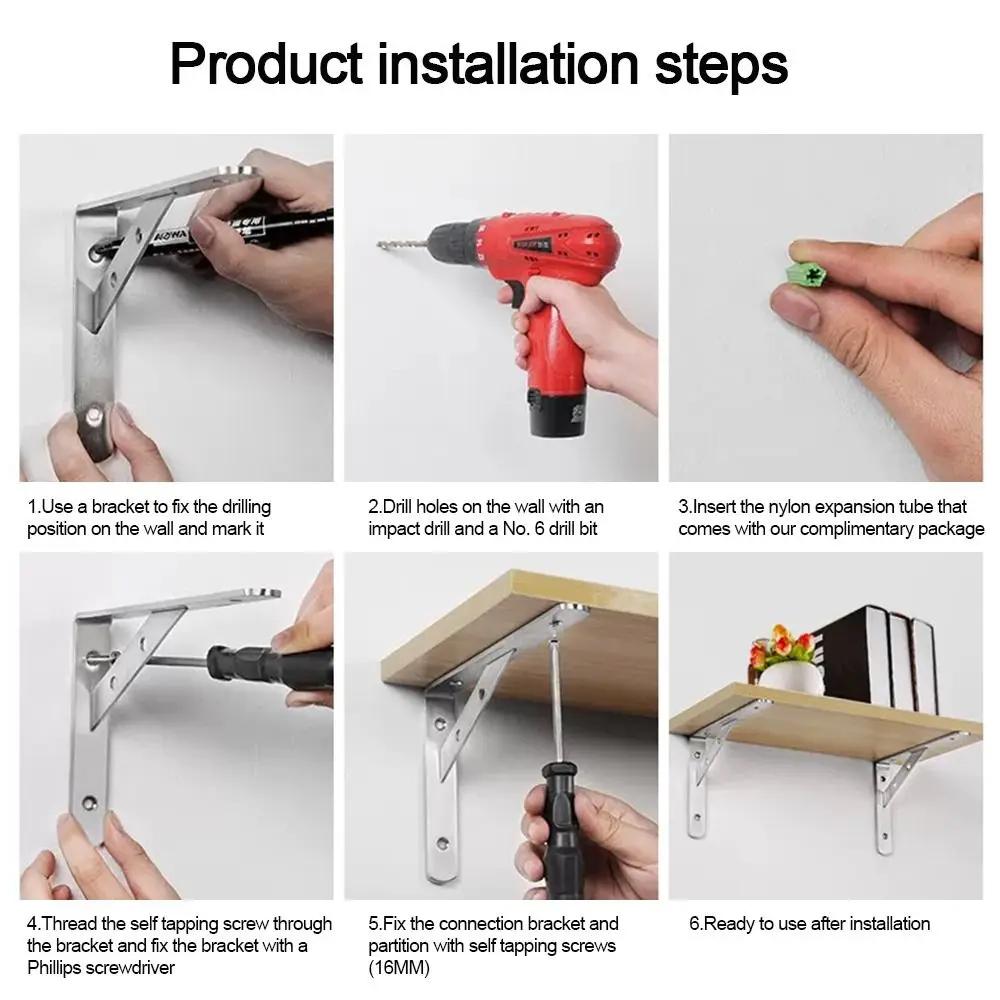 Product installation steps

1.Use a bracket to fix the drilling position on the wall and mark it

2.Drill holes on the wall with an impact drill and a No. 6 drill bit

3.Insert the nylon expansion tube that comes with our complimentary package

4.Thread the self tapping screw through the bracket and fix the bracket with a Phillips screwdriver

5.Fix the connection bracket and partition with self tapping screws (16MM)

6.Ready to use after installation