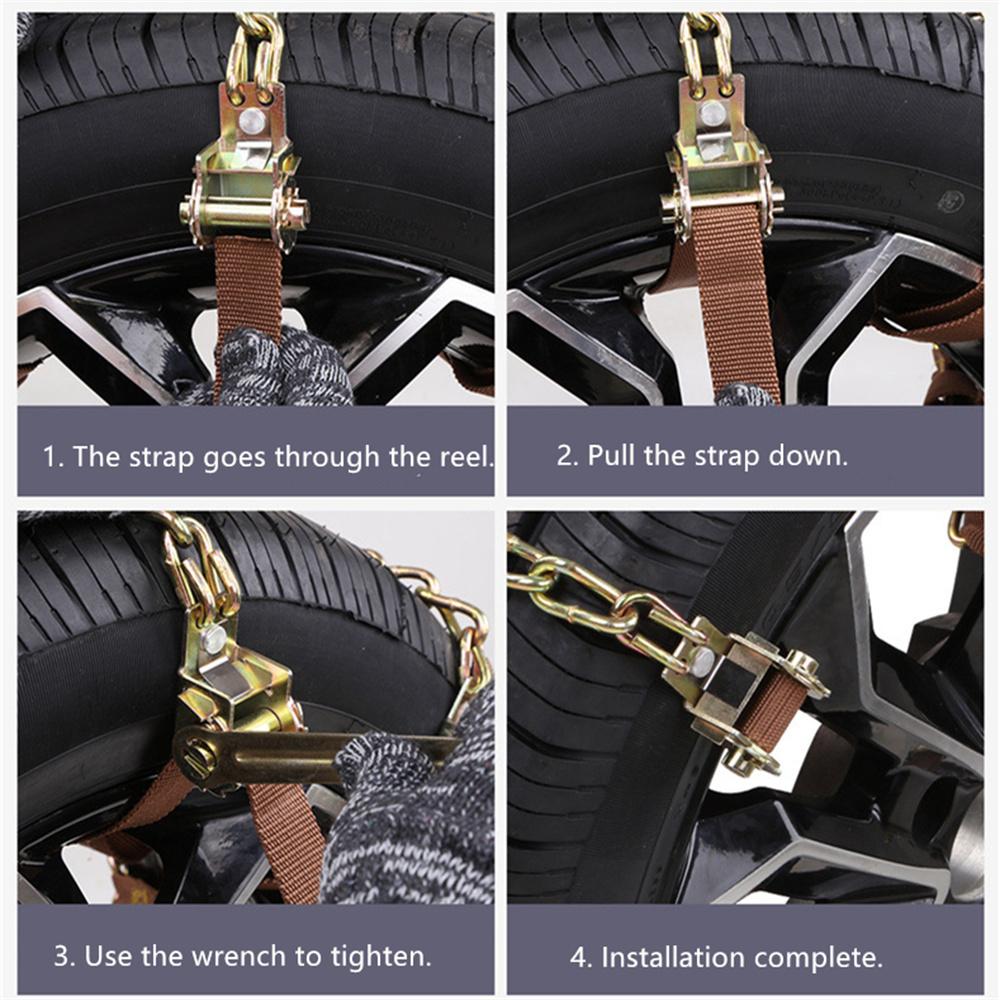 1. The strap goes through the reel.

2. Pull the strap down.

3. Use the wrench to tighten.

4. Installation complete.