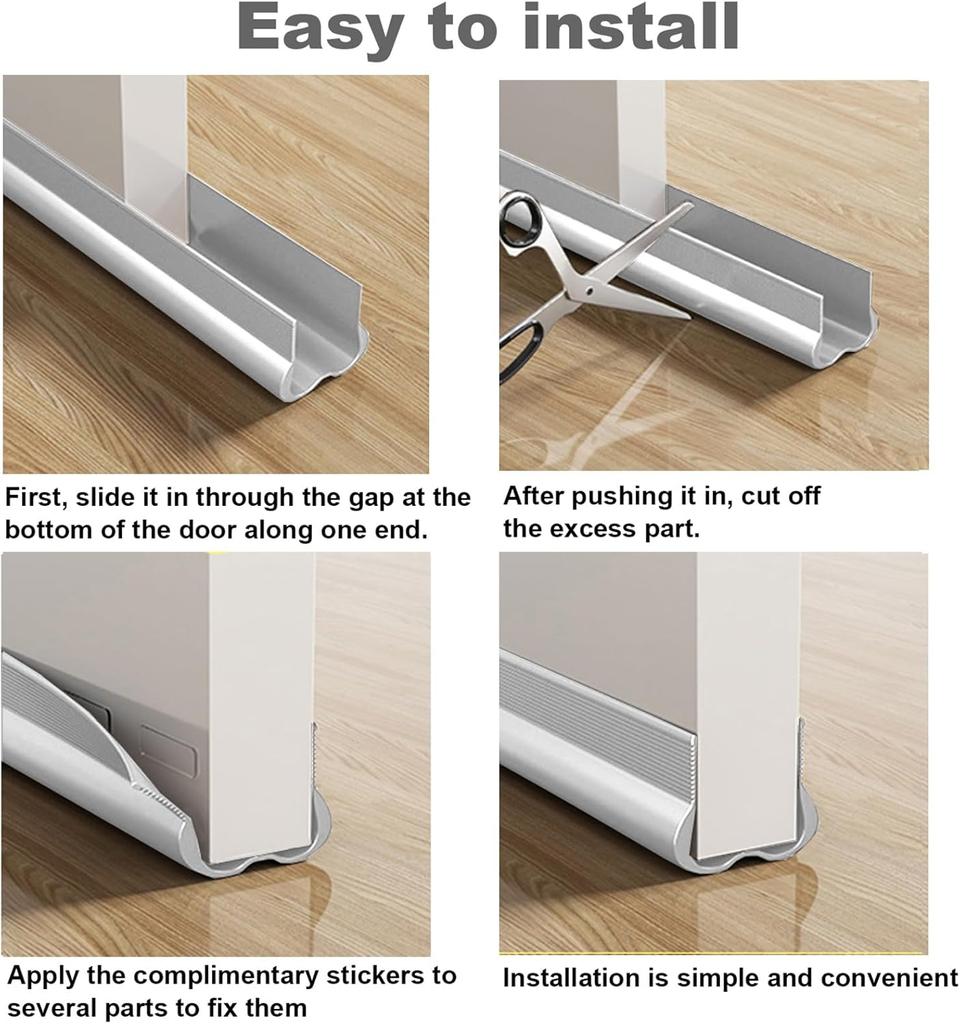 Easy to install

First, slide it in through the gap at the bottom of the door along one end.

After pushing it in, cut off the excess part.

Apply the complimentary stickers to several parts to fix them

Installation is simple and convenient