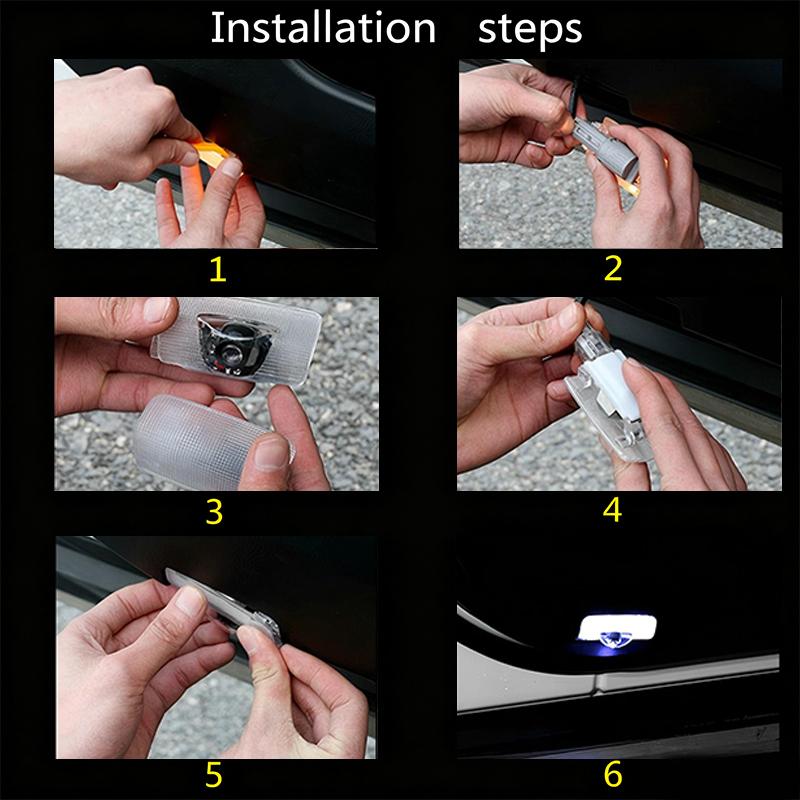 Installation steps

1

2

3

4

5

6