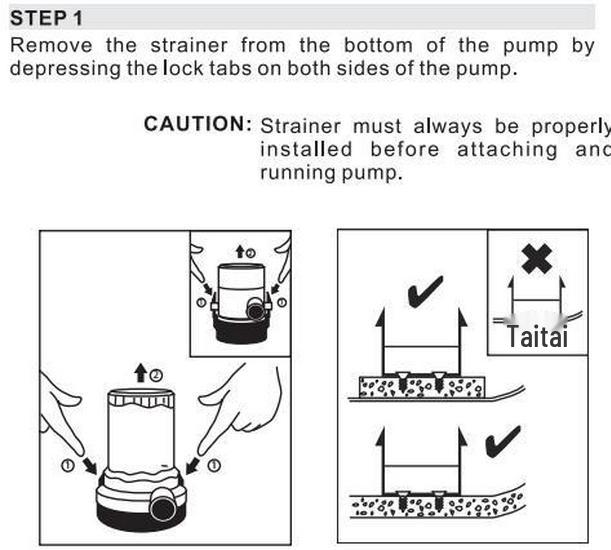 STEP 1
Remove the strainer from the bottom of the pump by depressing the lock tabs on both sides of the pump.

CAUTION: Strainer must always be properly installed before attaching and running pump.

②
①
①
②
①
①

Taitai