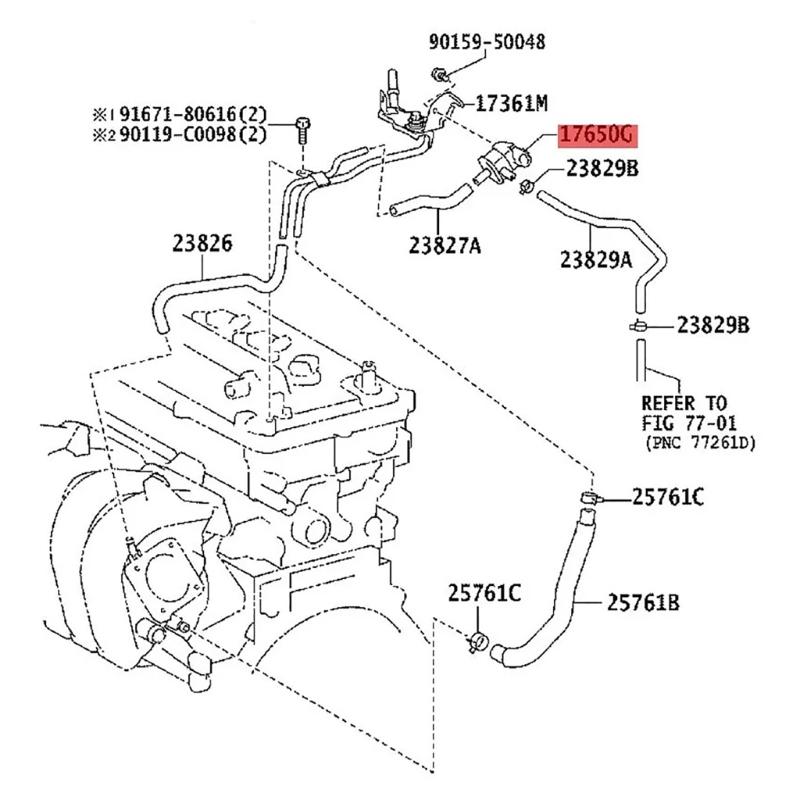 90159-50048

※1 91671-80616(2)
※2 90119-C0098(2)

17361M

17650G

23829B

23826

23827A

23829A

23829B

REFER TO
FIG 77-01
(PNC 77261D)

25761C

25761C

25761B