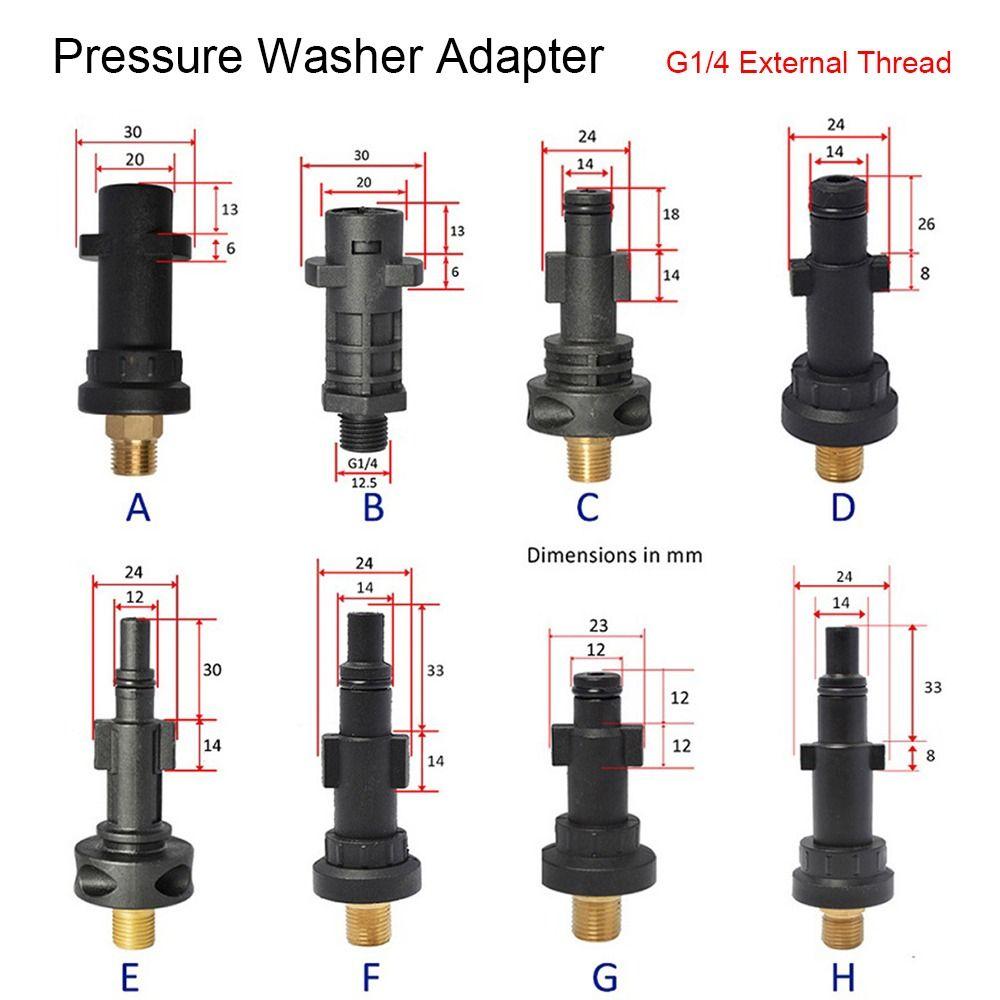 Pressure Washer Adapter

G1/4 External Thread

30
20
13
6
A

30
20
13
6
G1/4
12.5
B

24
14
18
14
C

24
14
26
8
D

Dimensions in mm

24
12
30
14
E

24
14
33
14
F

23
12
12
12
G

24
14
33
8
H