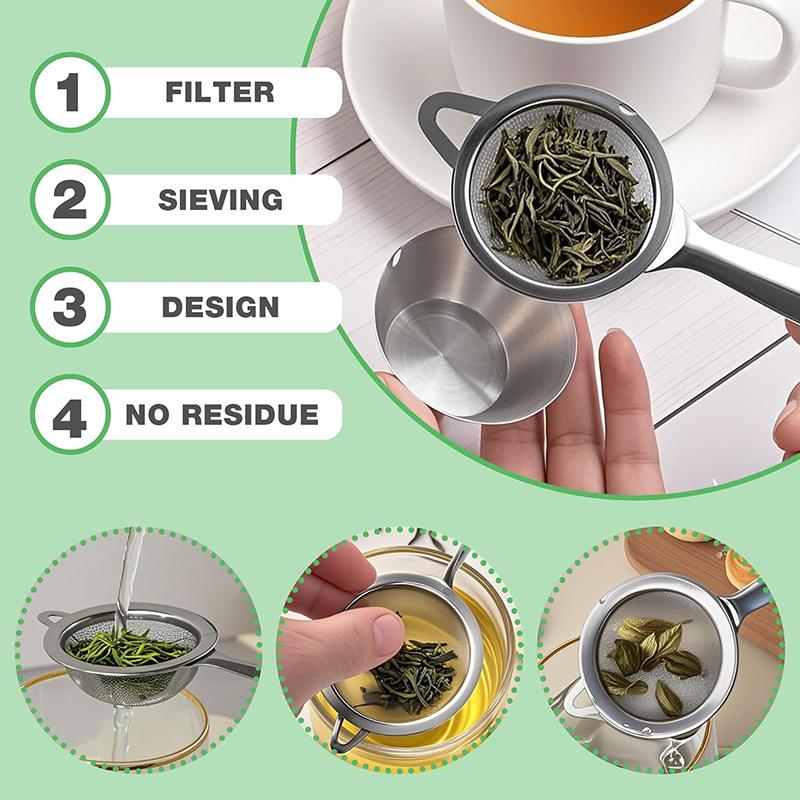 1 FILTER

2 SIEVING

3 DESIGN

4 NO RESIDUE