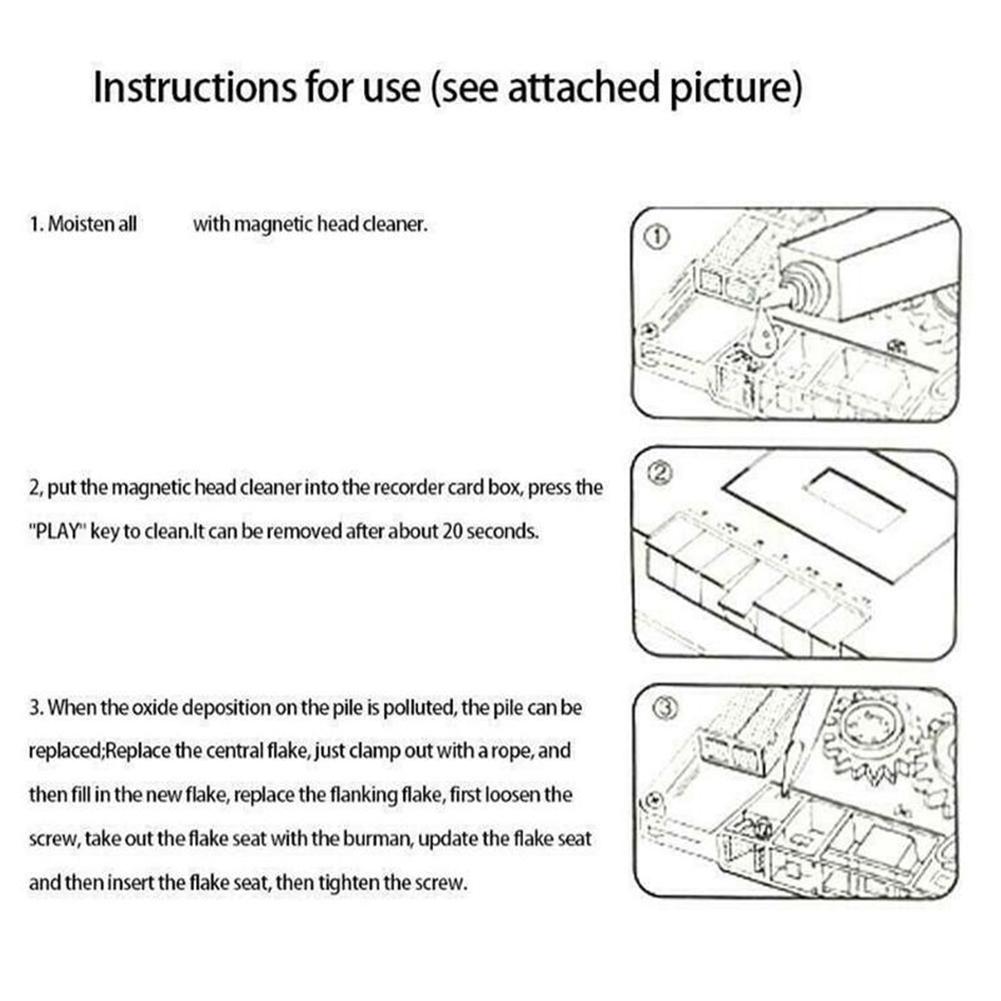 Instructions for use (see attached picture)

1. Moisten all with magnetic head cleaner.

①

2, put the magnetic head cleaner into the recorder card box, press the "PLAY" key to clean.It can be removed after about 20 seconds.

②

3. When the oxide deposition on the pile is polluted, the pile can be replaced;Replace the central flake, just clamp out with a rope, and then fill in the new flake, replace the flanking flake, first loosen the screw, take out the flake seat with the burman, update the flake seat and then insert the flake seat, then tighten the screw.

③