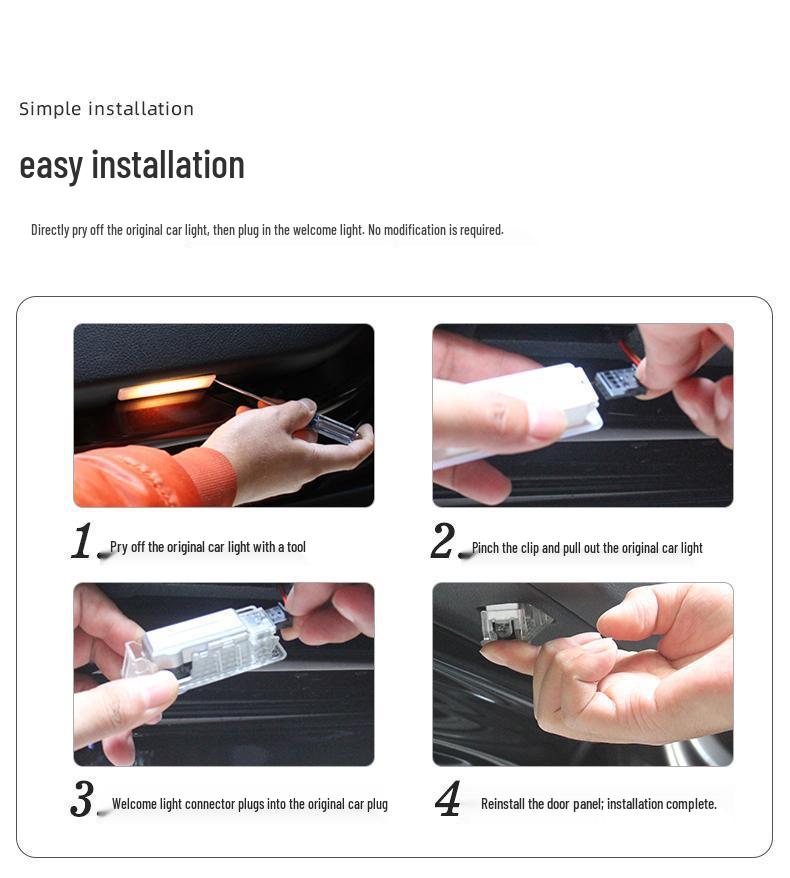 Simple installation

easy installation

Directly pry off the original car light, then plug in the welcome light. No modification is required.

1 Pry off the original car light with a tool

2 Pinch the clip and pull out the original car light

3 Welcome light connector plugs into the original car plug

4 Reinstall the door panel; installation complete.