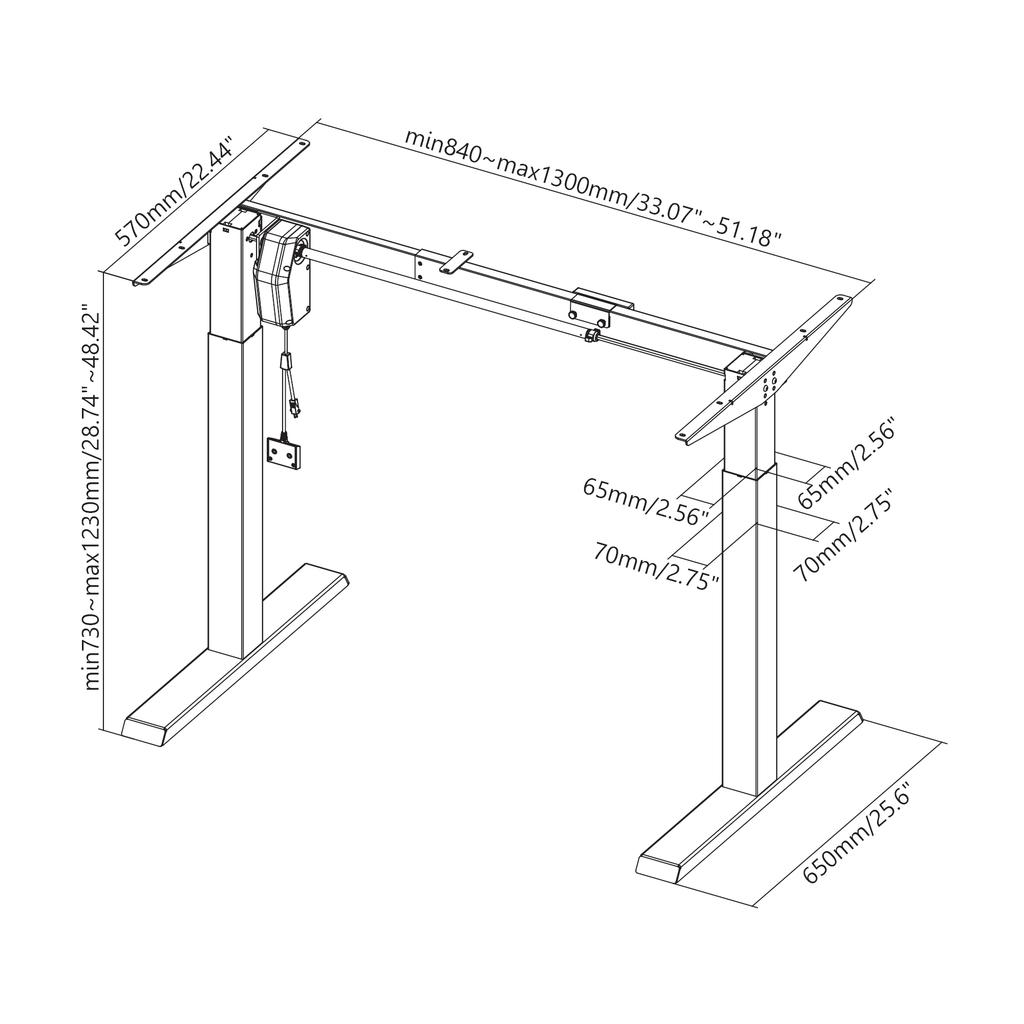 570mm/22.44"

min840~max1300mm/33.07"~51.18"

min730~max1230mm/28.74"~48.42"

65mm/2.56"

65mm/2.56"

70mm/2.75"

70mm/2.75"

650mm/25.6"