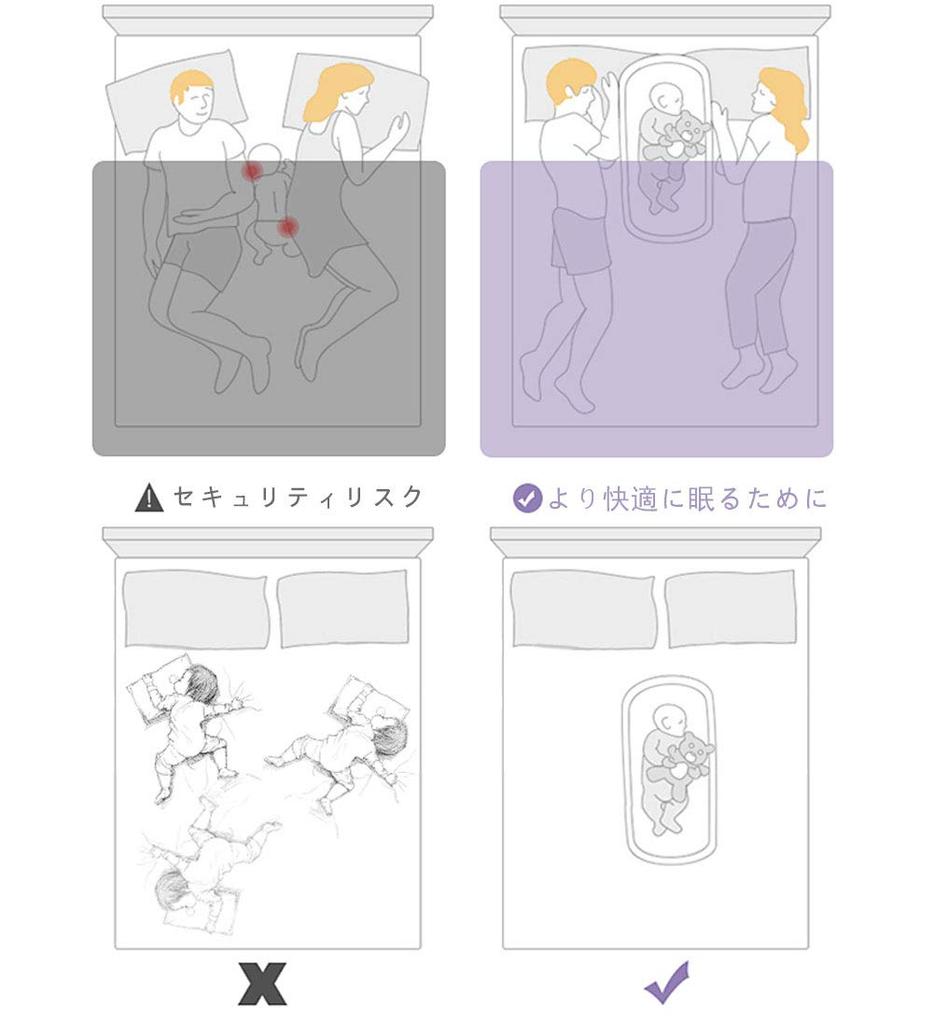 セキュリティリスク

より快適に眠るために

X

✓