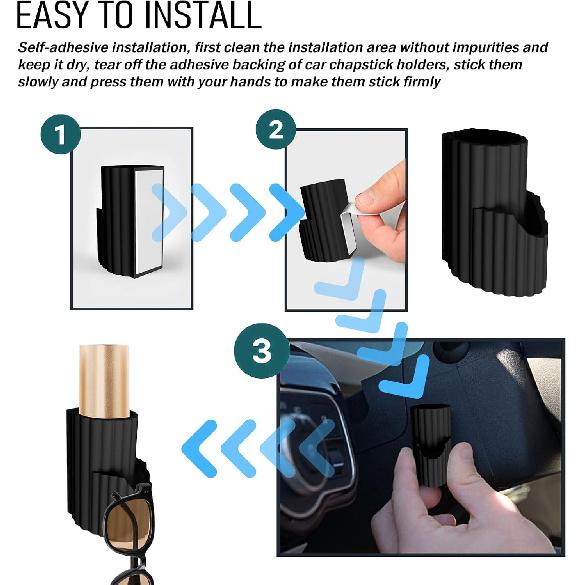 EASY TO INSTALL

Self-adhesive installation, first clean the installation area without impurities and keep it dry, tear off the adhesive backing of car chapstick holders, stick them slowly and press them with your hands to make them stick firmly

1

2

3